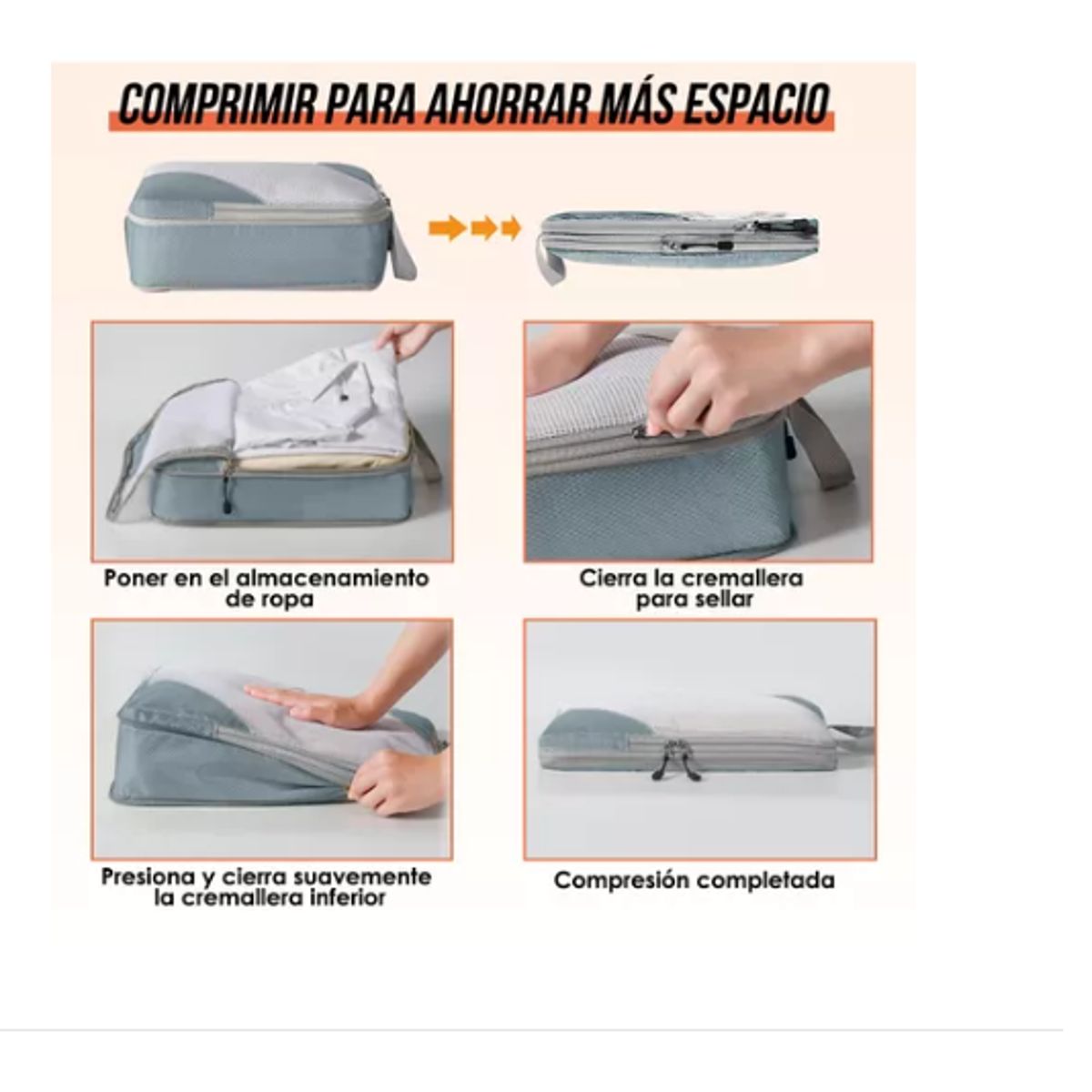 COMPRIMIR PARA AHORRAR MÁS ESPACIO

Poner en el almacenamiento de ropa

Cierra la cremallera para sellar

Presiona y cierra suavemente la cremallera inferior

Compresión completada