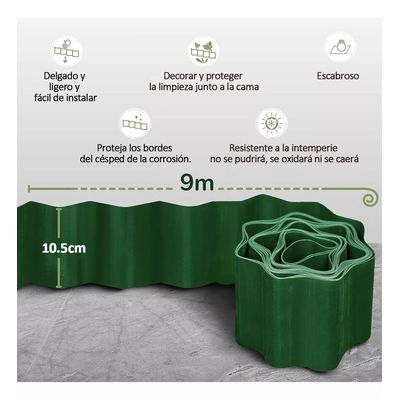 Delgado y ligero y fácil de instalar

Decorar y proteger la limpieza junto a la cama

Escabroso

Proteja los bordes del césped de la corrosión.

Resistente a la intemperie no se pudrirá, se oxidará ni se caerá

9m

10.5cm