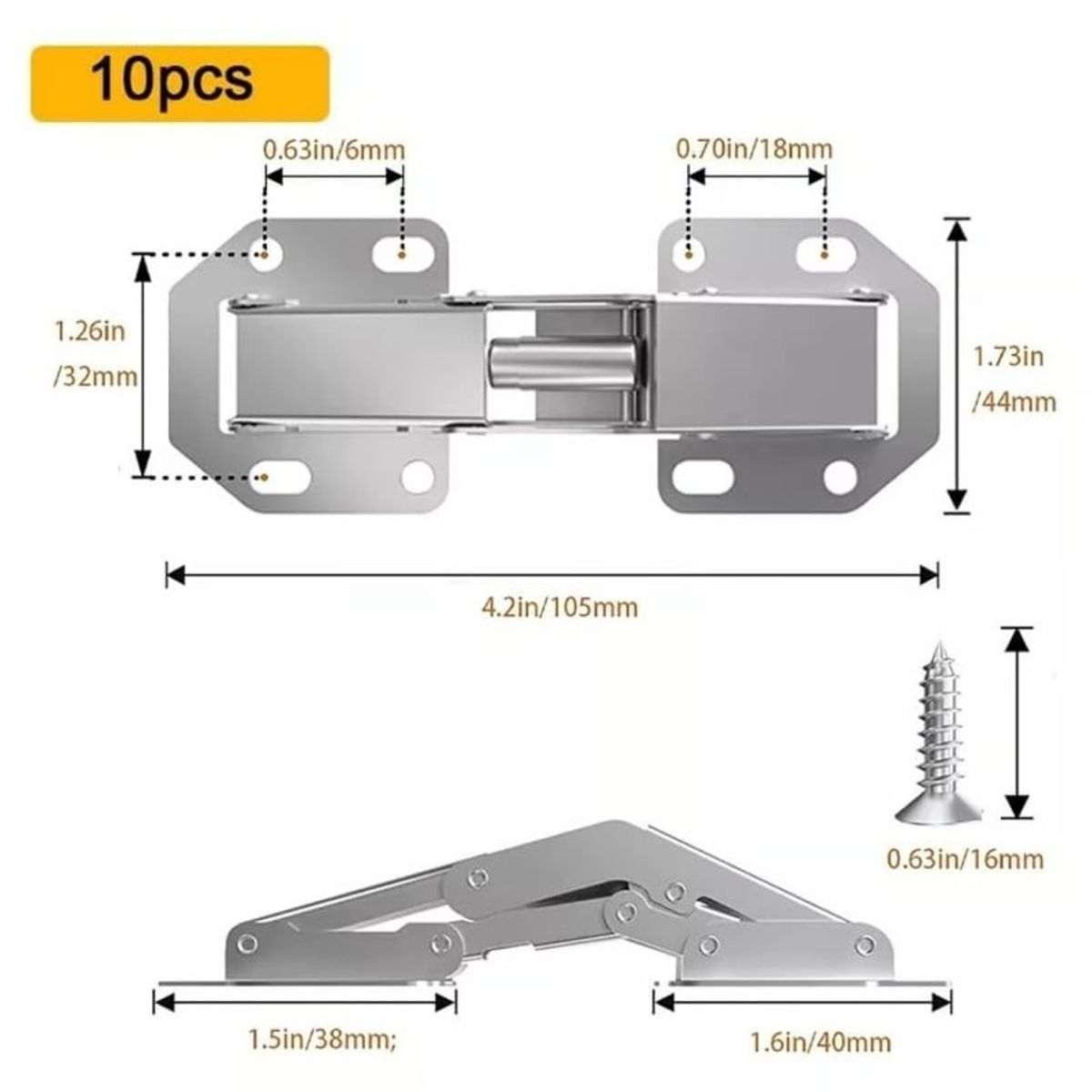 10pcs

0.63in/6mm

0.70in/18mm

1.26in
/32mm

1.73in
/44mm

4.2in/105mm

0.63in/16mm

1.5in/38mm;

1.6in/40mm