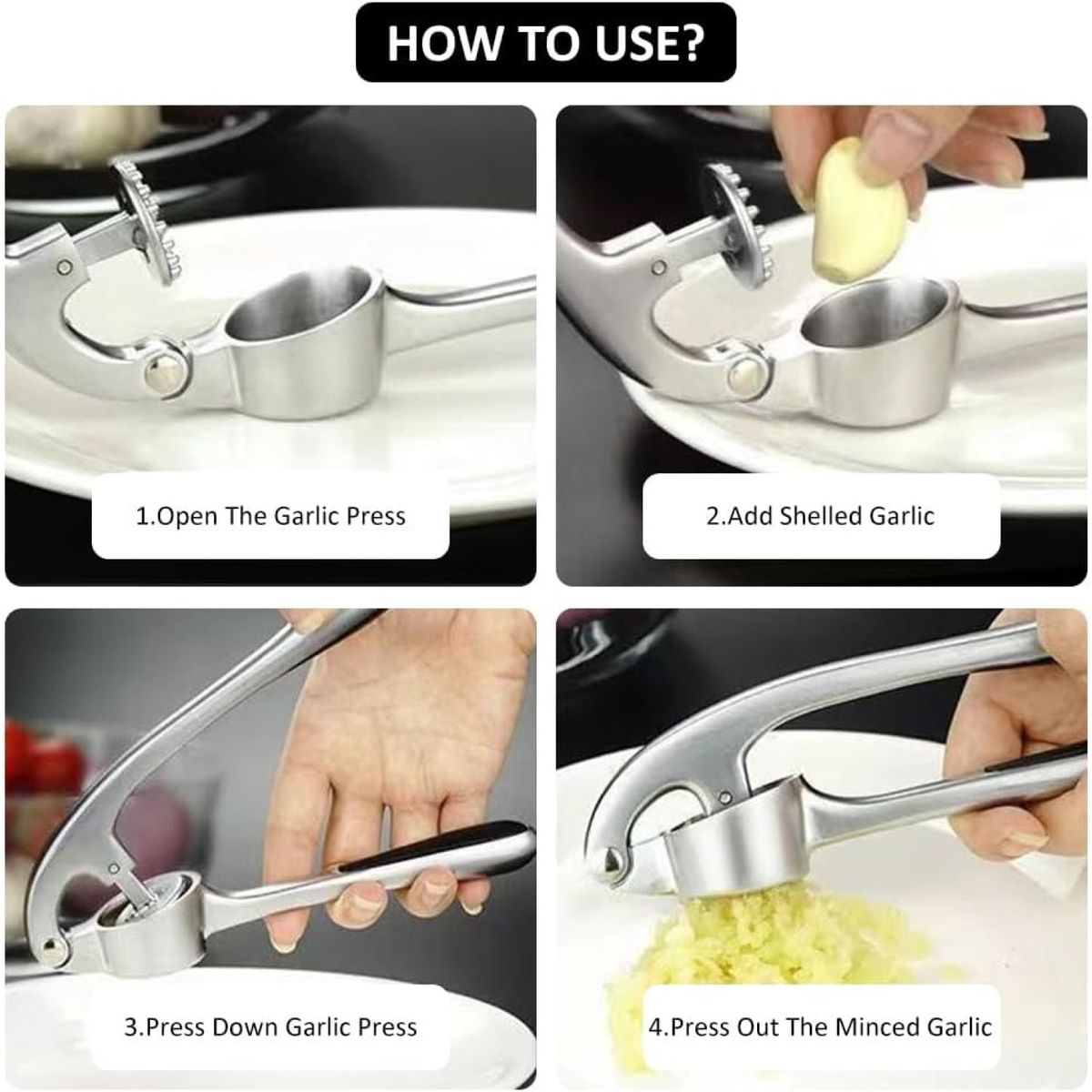 HOW TO USE?

1.Open The Garlic Press

2.Add Shelled Garlic

3.Press Down Garlic Press

4.Press Out The Minced Garlic