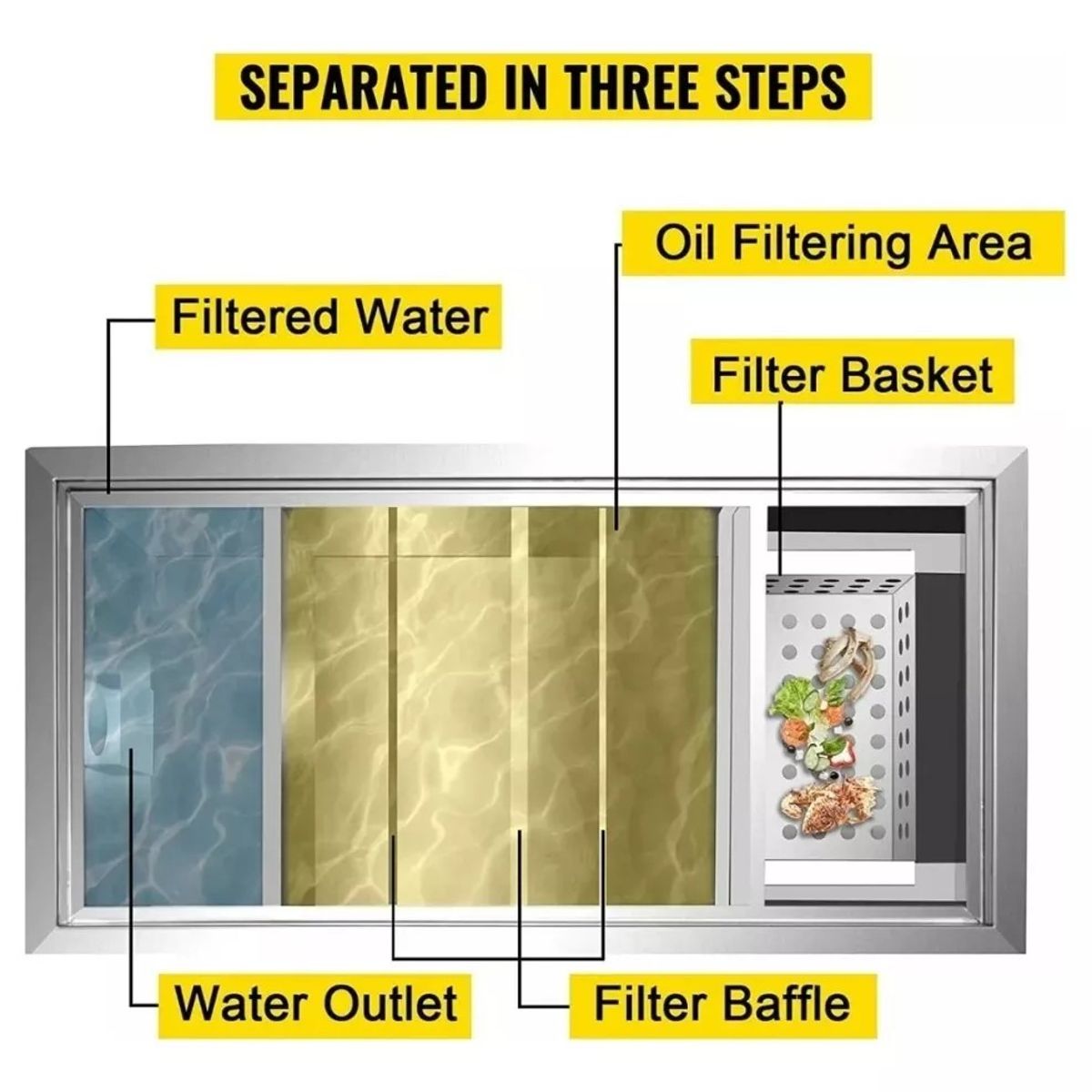 SEPARATED IN THREE STEPS

Oil Filtering Area

Filtered Water

Filter Basket

Water Outlet

Filter Baffle