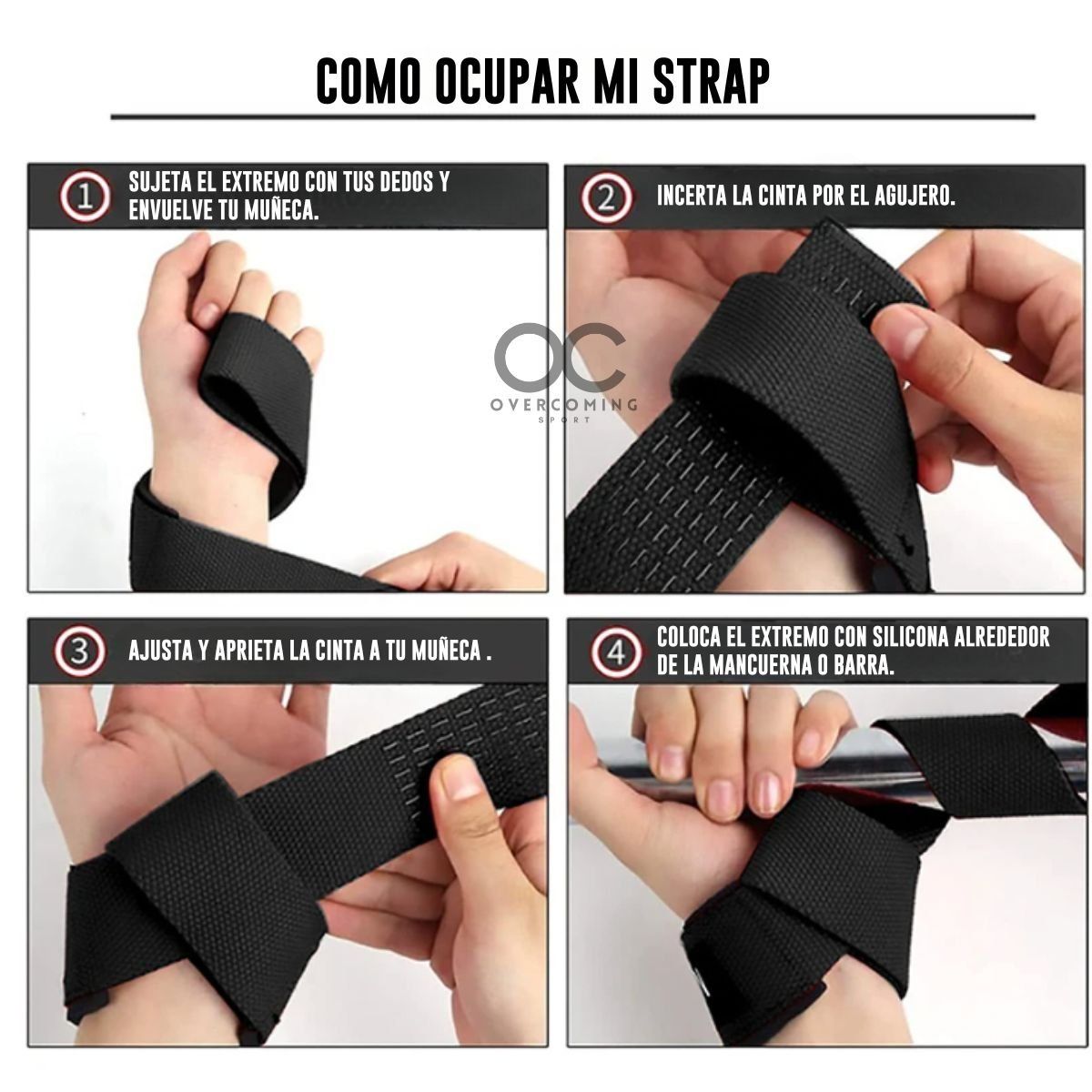 COMO OCUPAR MI STRAP

1 SUJETA EL EXTREMO CON TUS DEDOS Y ENVUELVE TU MUÑECA.

2 INCERTA LA CINTA POR EL AGUJERO.

OC
OVERCOMING
SPORT

3 AJUSTA Y APRIETA LA CINTA A TU MUÑECA .

4 COLOCA EL EXTREMO CON SILICONA ALREDEDOR DE LA MANCUERNA O BARRA.