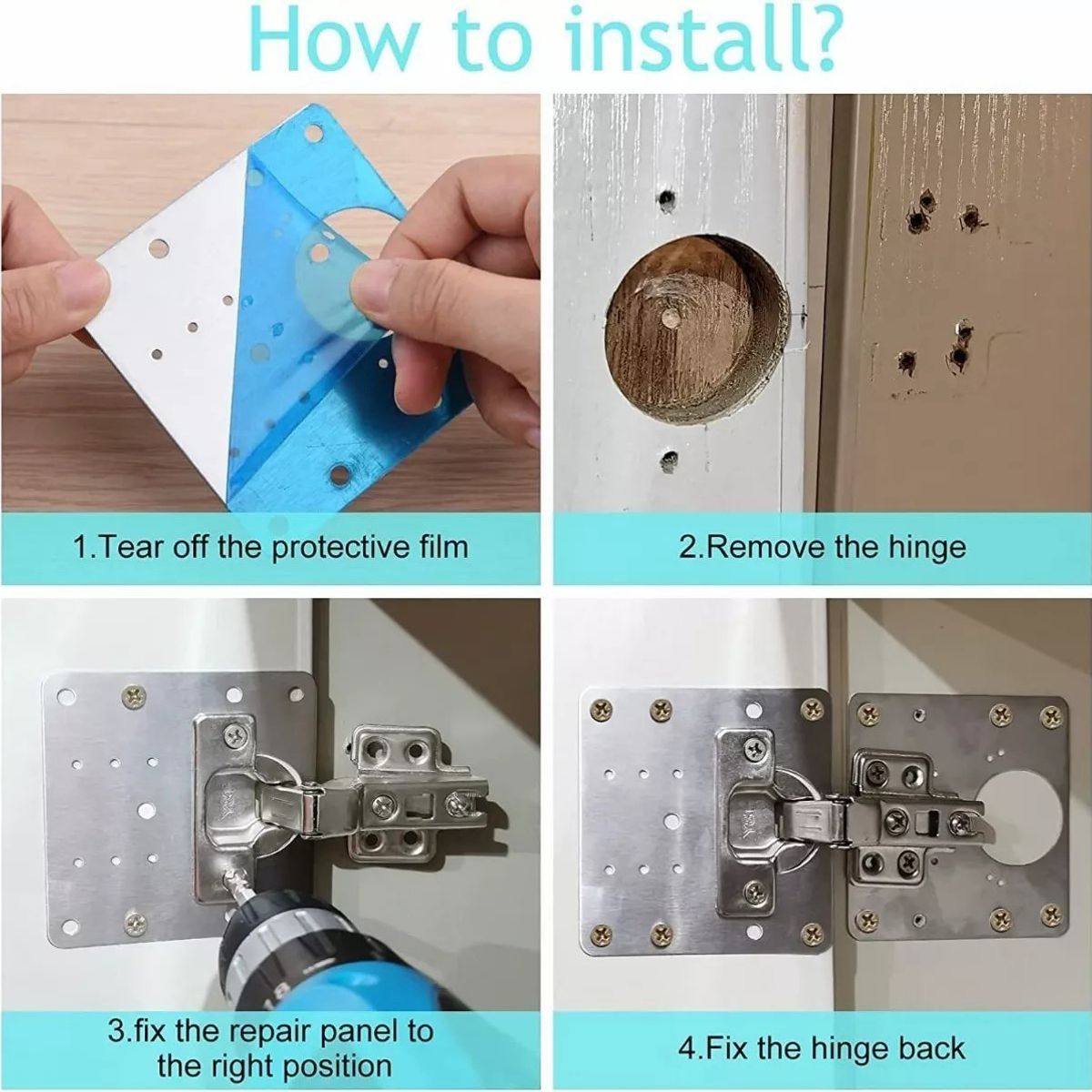 How to install?

1.Tear off the protective film

2.Remove the hinge

3.fix the repair panel to the right position

4.Fix the hinge back