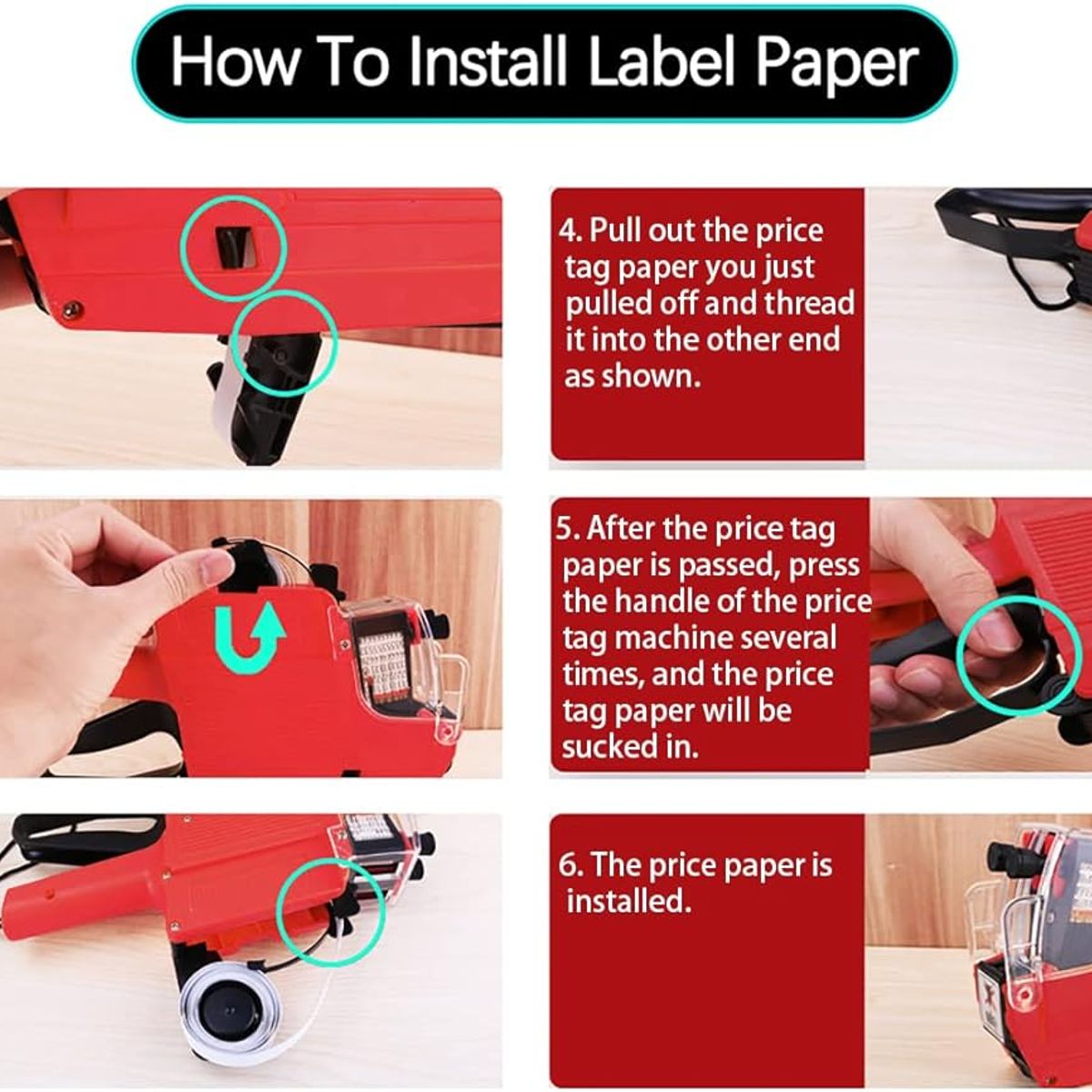 How To Install Label Paper

4. Pull out the price tag paper you just pulled off and thread it into the other end as shown.

5. After the price tag paper is passed, press the handle of the price tag machine several times, and the price tag paper will be sucked in.

6. The price paper is installed.