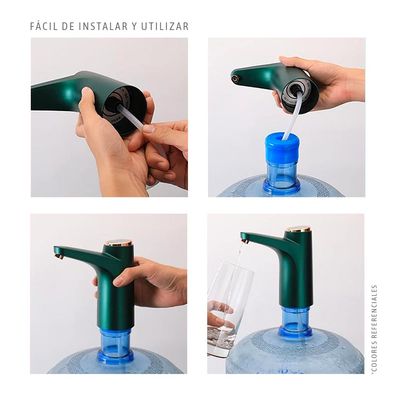 FÁCIL DE INSTALAR Y UTILIZAR

*COLORES REFERENCIALES