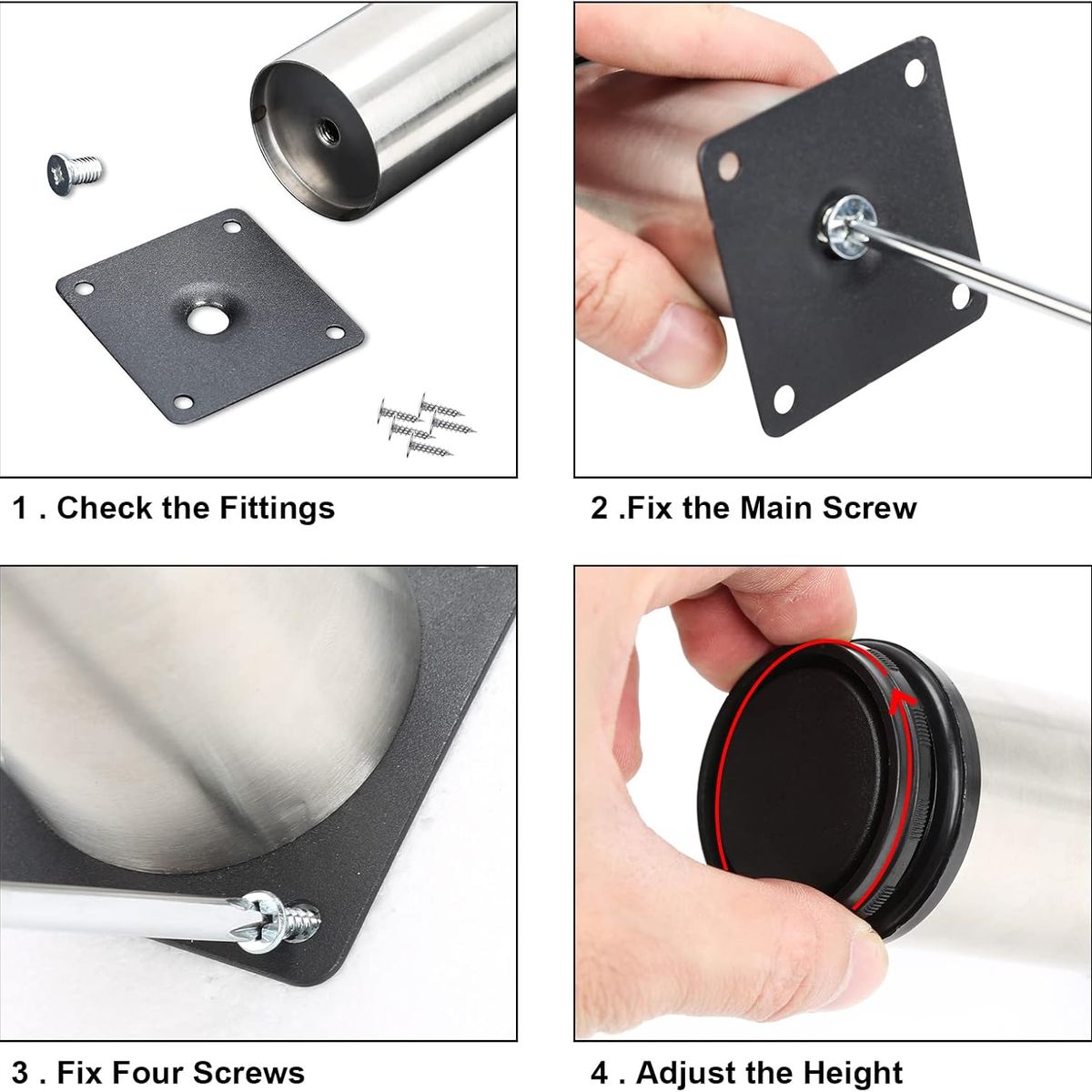 1 . Check the Fittings

2 .Fix the Main Screw

3 . Fix Four Screws

4 . Adjust the Height