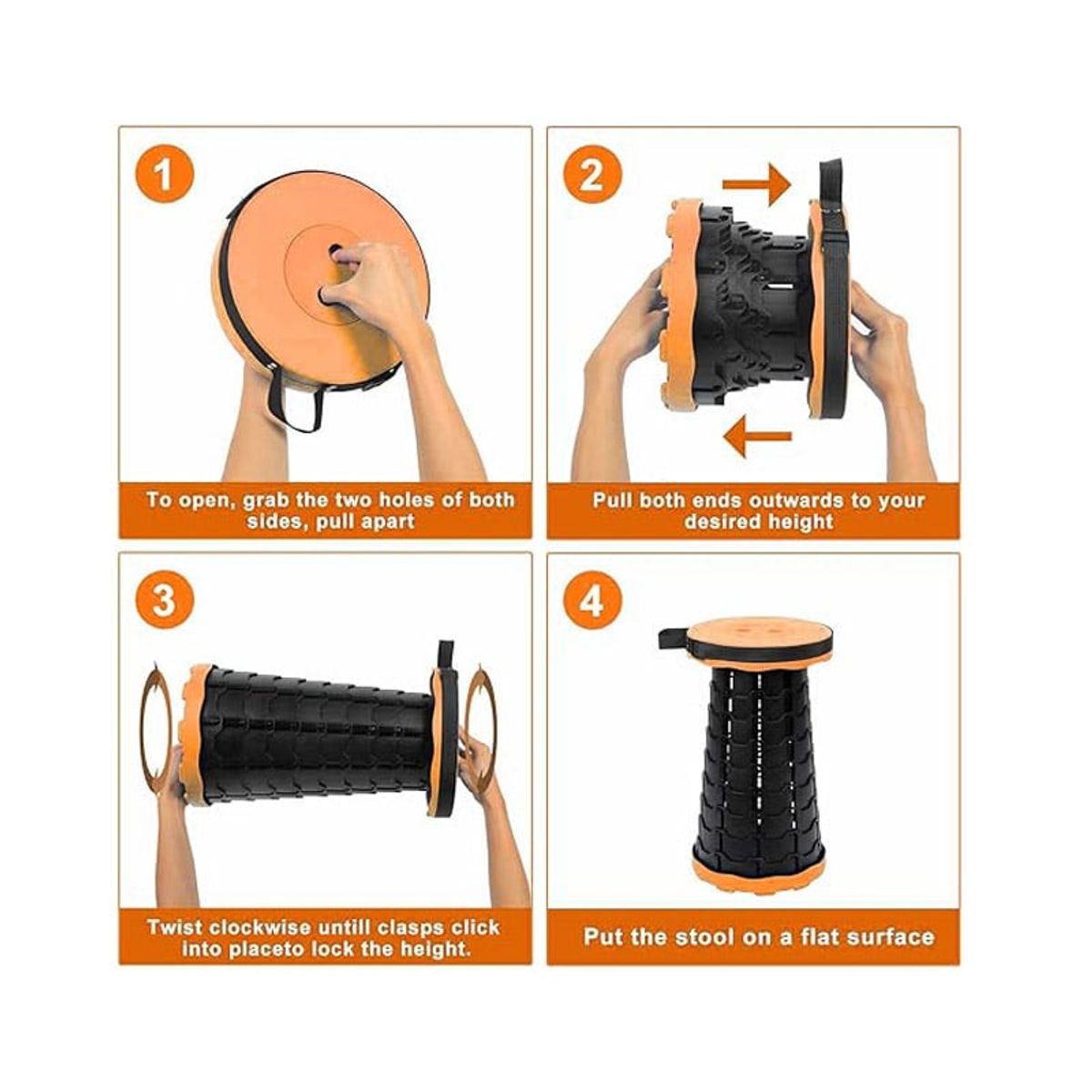 1

To open, grab the two holes of both sides, pull apart

2

Pull both ends outwards to your desired height

3

Twist clockwise untill clasps click into placeto lock the height.

4

Put the stool on a flat surface