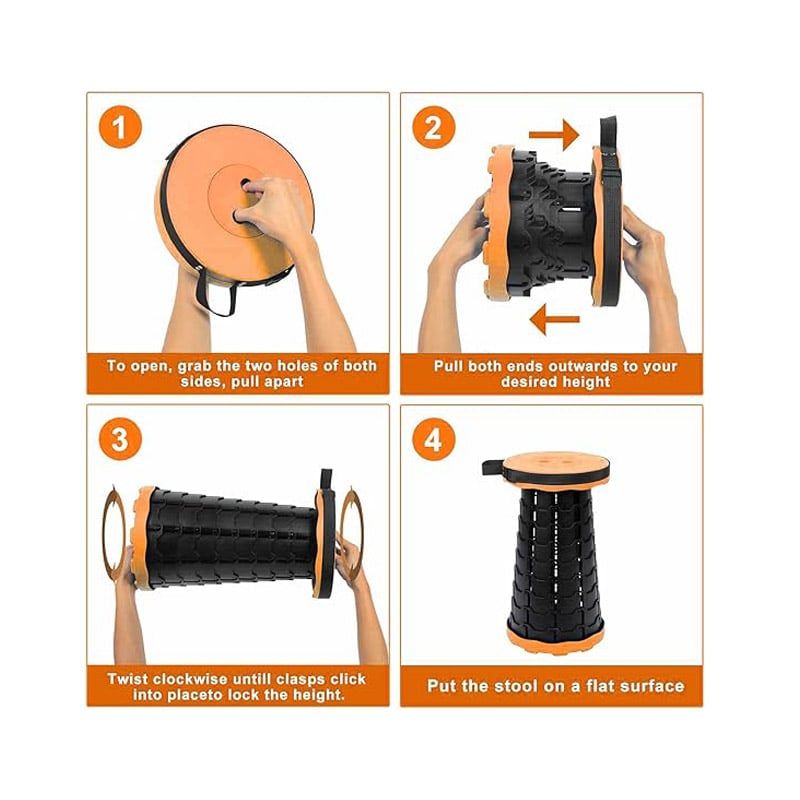 1

To open, grab the two holes of both sides, pull apart

2

Pull both ends outwards to your desired height

3

Twist clockwise untill clasps click into placeto lock the height.

4

Put the stool on a flat surface