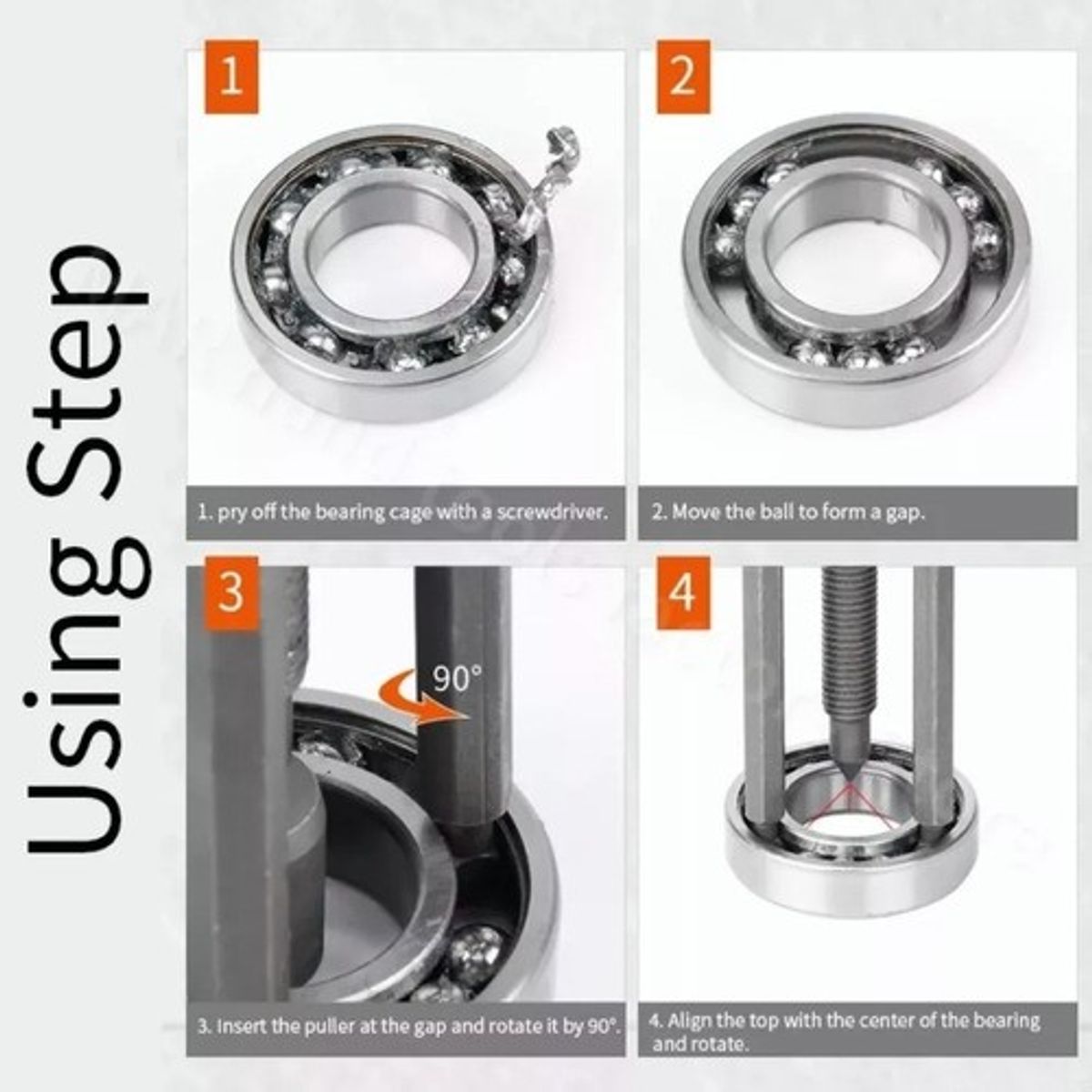 Using Step

1

1. pry off the bearing cage with a screwdriver.

2

2. Move the ball to form a gap.

3

90°

3. Insert the puller at the gap and rotate it by 90°.

4

4. Align the top with the center of the bearing and rotate.