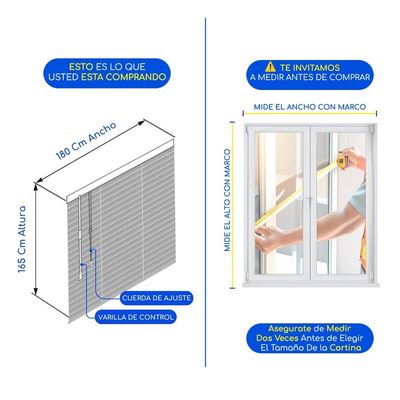 ESTO ES LO QUE USTED ESTA COMPRANDO

180 Cm Ancho

165 Cm Altura

CUERDA DE AJUSTE

VARILLA DE CONTROL

TE INVITAMOS A MEDIR ANTES DE COMPRAR

MIDE EL ANCHO CON MARCO

MIDE EL ALTO CON MARCO

Asegurate de Medir Dos Veces Antes de Elegir El Tamaño De la Cortina