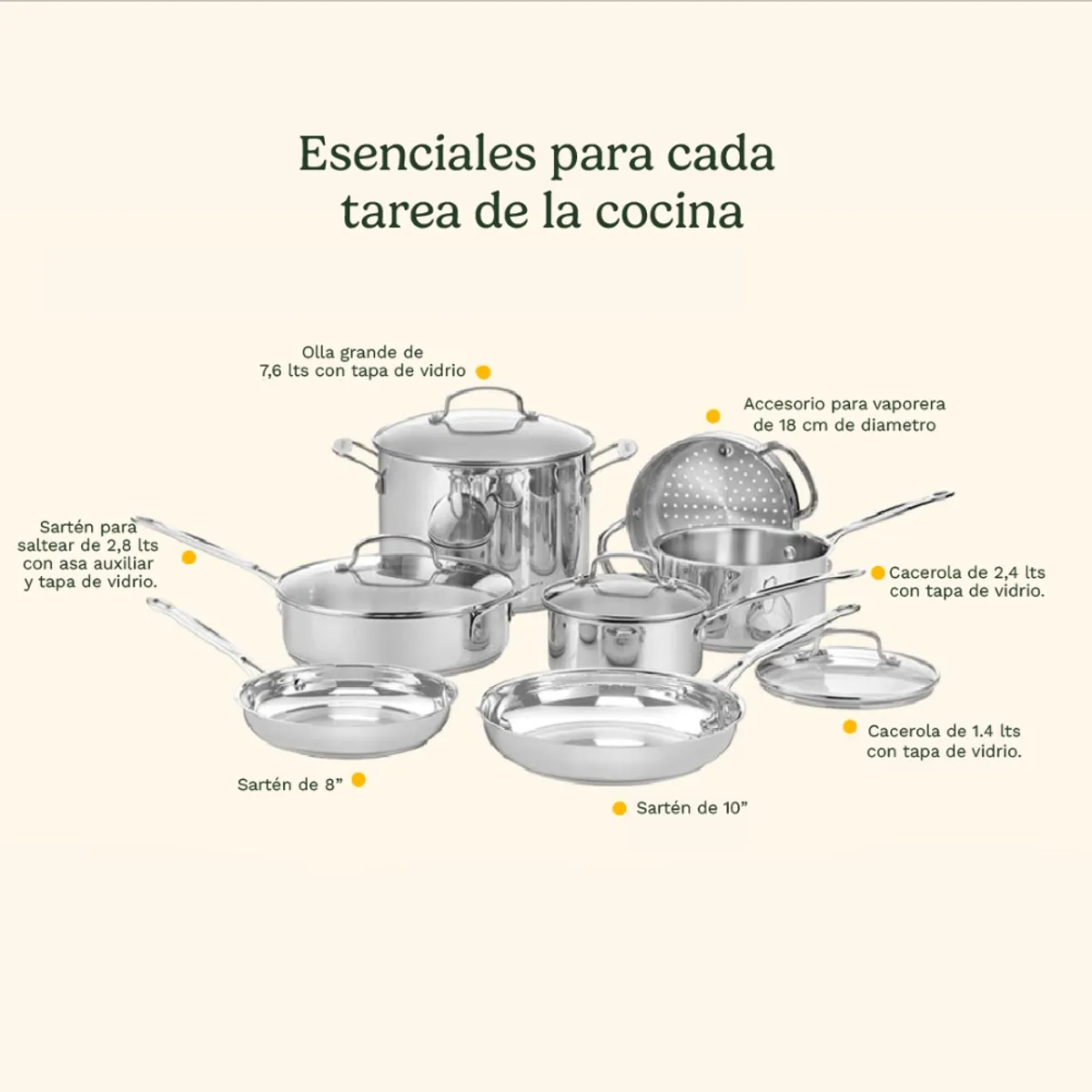 Esenciales para cada tarea de la cocina

Olla grande de 7,6 lts con tapa de vidrio

Accesorio para vaporera de 18 cm de diametro

Sartén para saltear de 2,8 lts con asa auxiliar y tapa de vidrio.

Cacerola de 2,4 lts con tapa de vidrio.

Cacerola de 1.4 lts con tapa de vidrio.

Sartén de 8”

Sartén de 10”