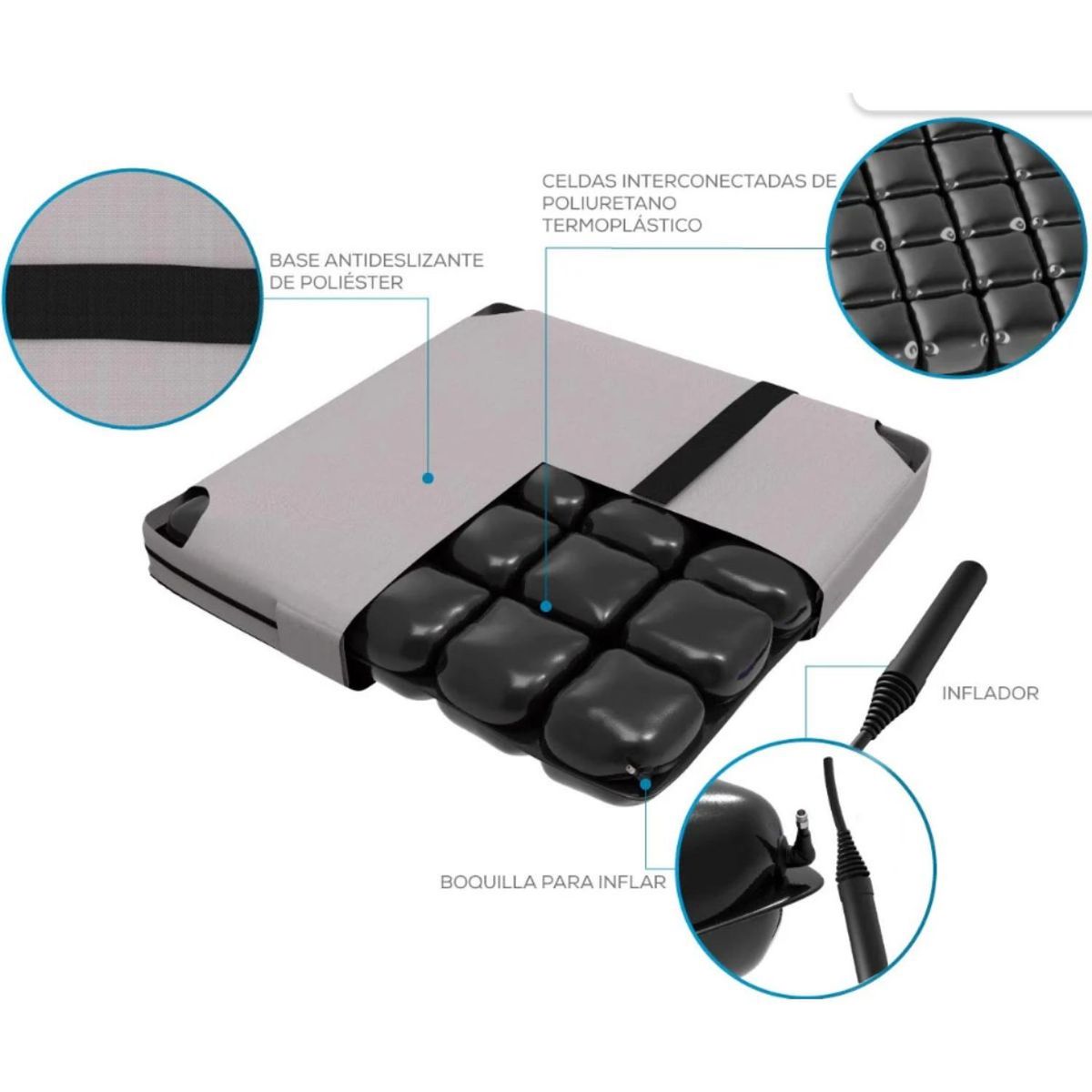 CELDAS INTERCONECTADAS DE POLIURETANO TERMOPLÁSTICO

BASE ANTIDESLIZANTE DE POLIÉSTER

INFLADOR

BOQUILLA PARA INFLAR