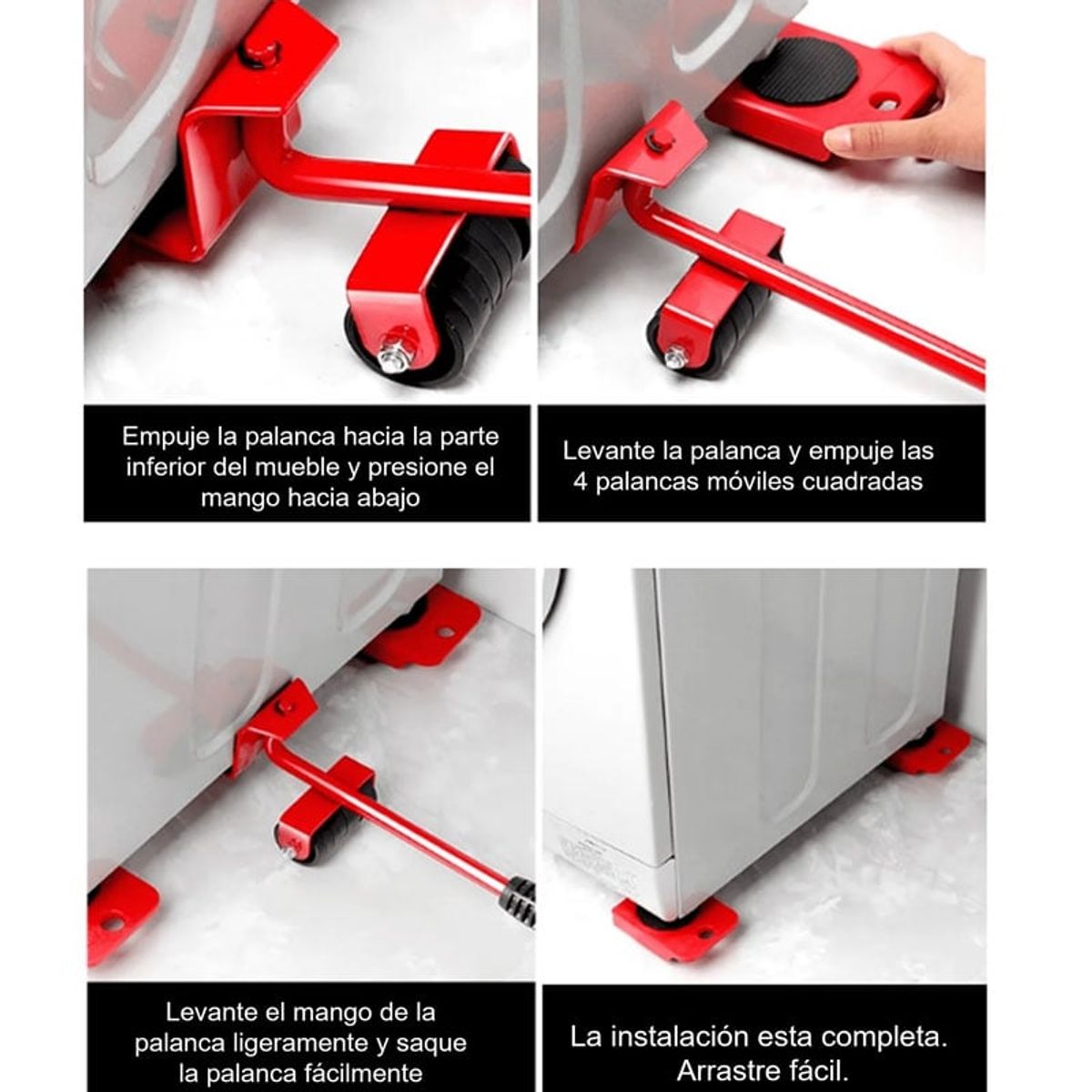 Empuje la palanca hacia la parte inferior del mueble y presione el mango hacia abajo

Levante la palanca y empuje las 4 palancas móviles cuadradas

Levante el mango de la palanca ligeramente y saque la palanca fácilmente

La instalación esta completa. Arrastre fácil.