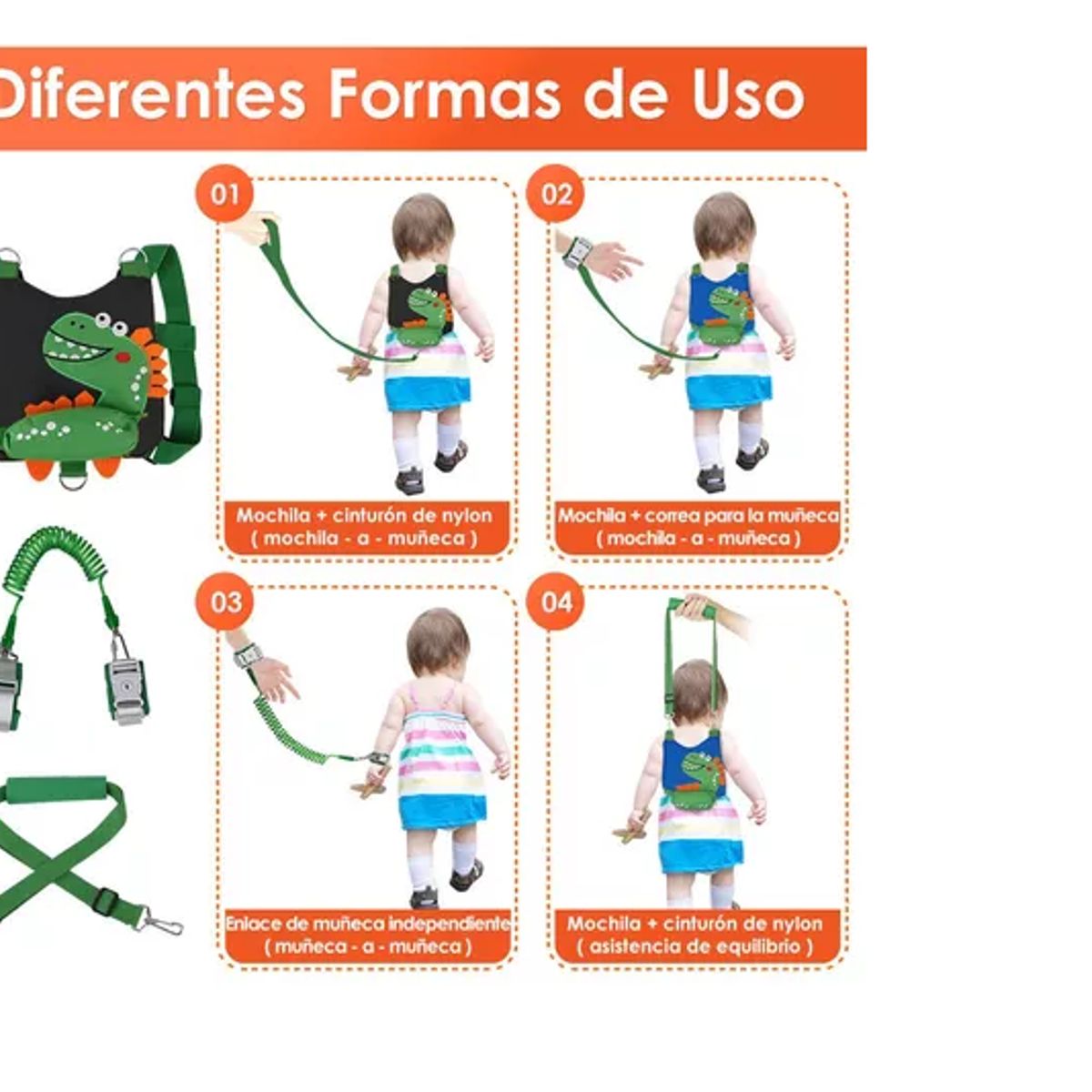 Diferentes Formas de Uso

01

Mochila + cinturón de nylon
( mochila - a - muñeca )

02

Mochila + correa para la muñeca
( mochila - a - muñeca )

03

Enlace de muñeca independiente
( muñeca - a - muñeca )

04

Mochila + cinturón de nylon
( asistencia de equilibrio )