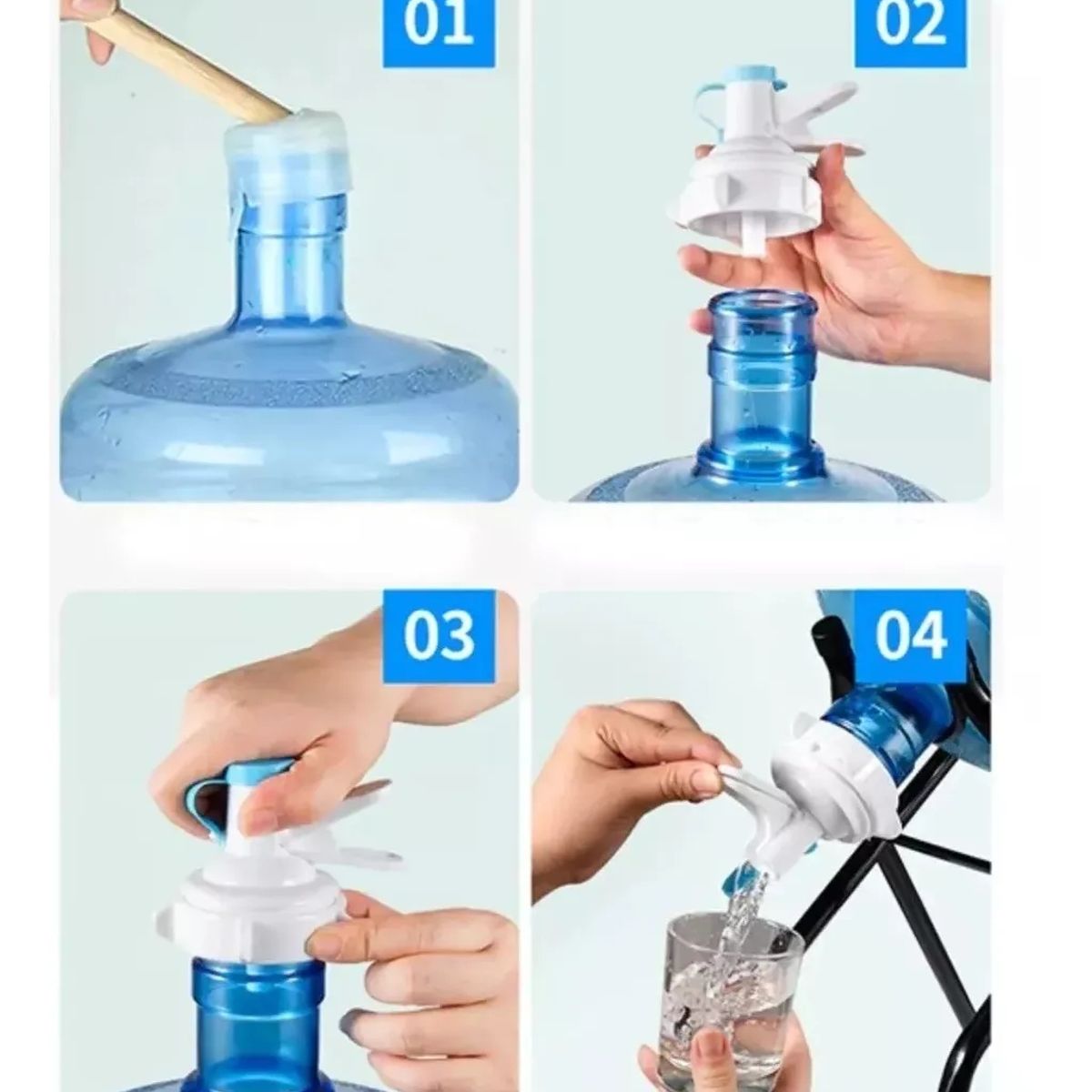 01

02

03

04