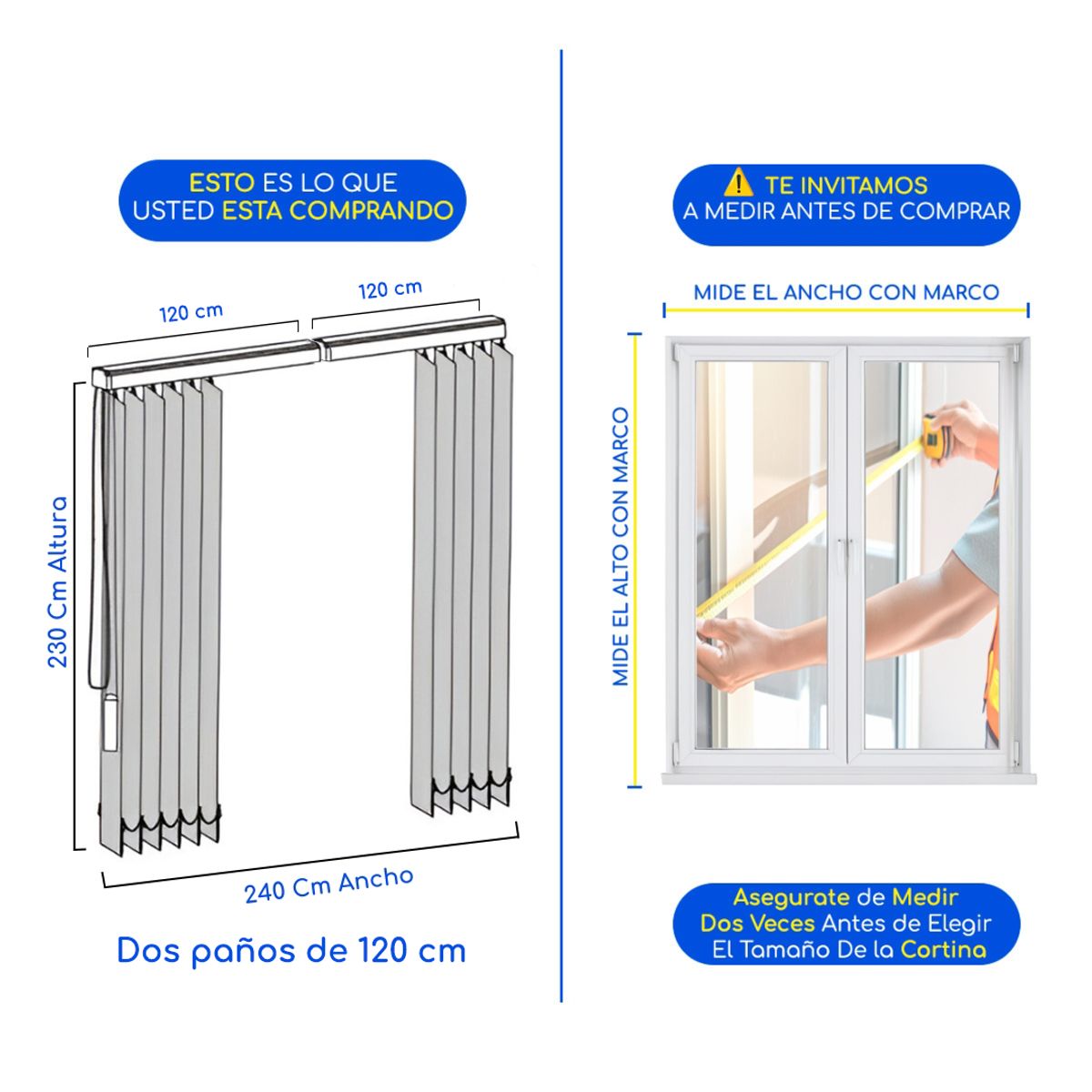 ESTO ES LO QUE USTED ESTA COMPRANDO

120 cm

120 cm

230 Cm Altura

240 Cm Ancho

Dos paños de 120 cm

TE INVITAMOS A MEDIR ANTES DE COMPRAR

MIDE EL ANCHO CON MARCO

MIDE EL ALTO CON MARCO

Asegurate de Medir Dos Veces Antes de Elegir El Tamaño De la Cortina