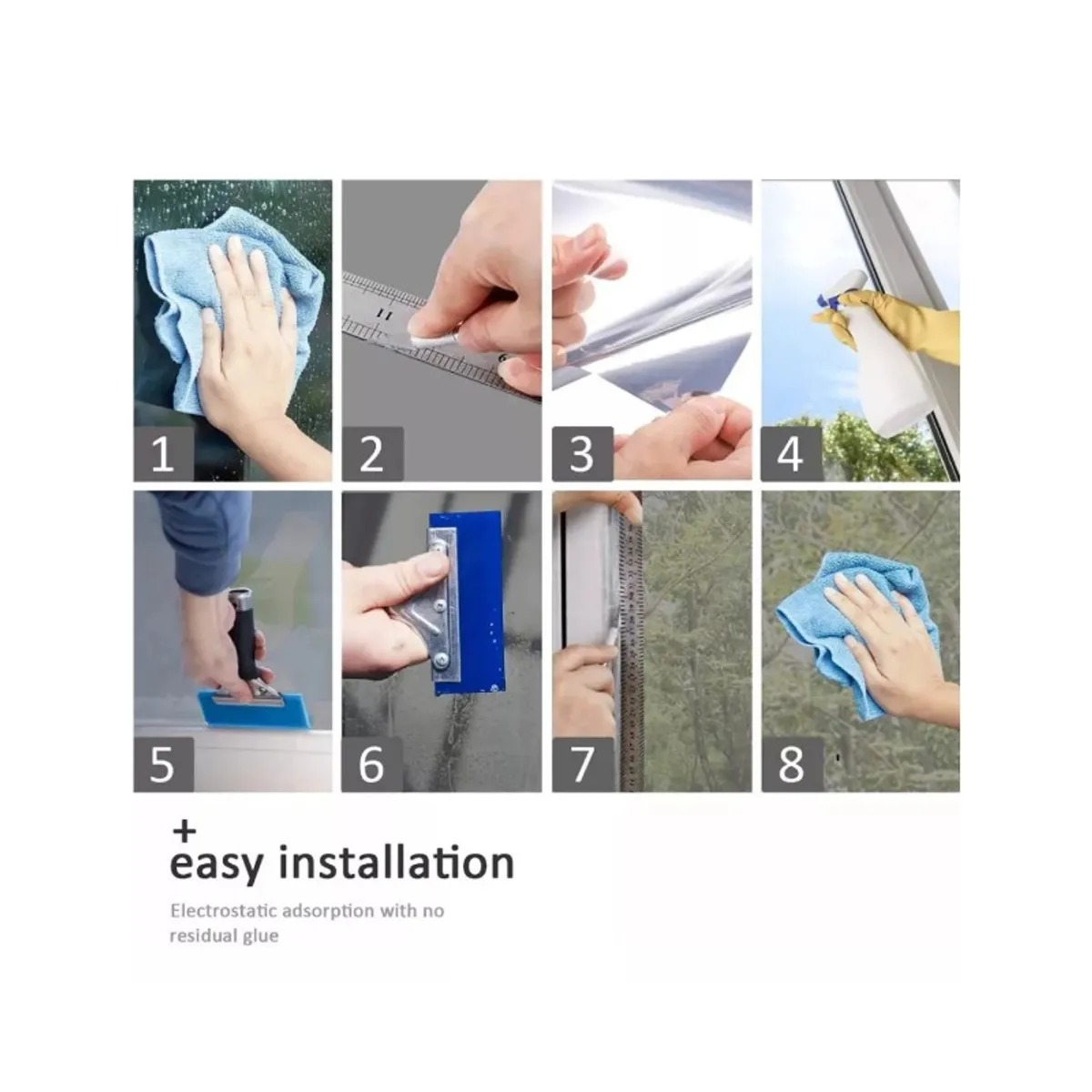 1

2

3

4

5

6

7

8

+
easy installation

Electrostatic adsorption with no residual glue