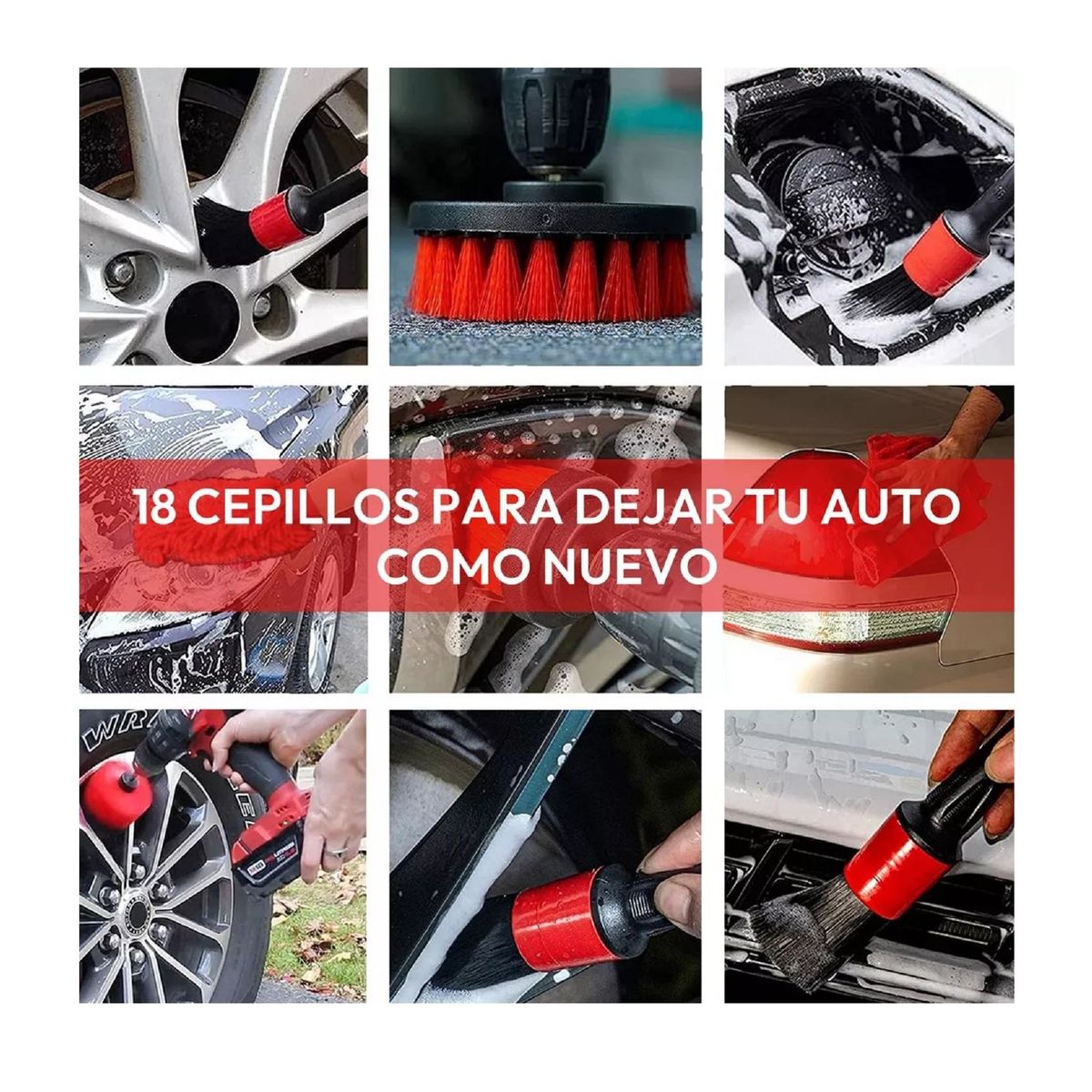 18 CEPILLOS PARA DEJAR TU AUTO COMO NUEVO