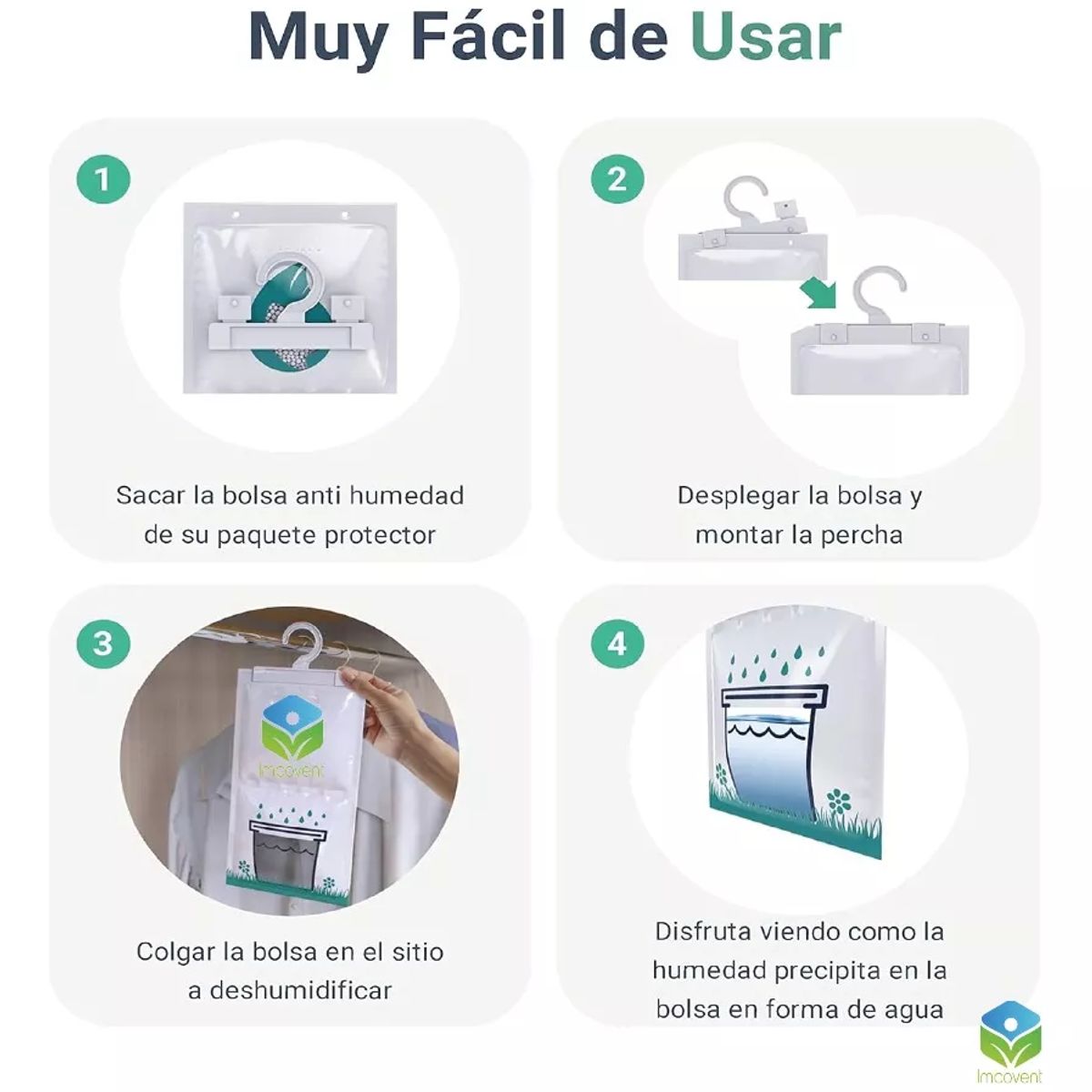 Muy Fácil de Usar

1

Sacar la bolsa anti humedad de su paquete protector

2

Desplegar la bolsa y montar la percha

3

Imcovent

Colgar la bolsa en el sitio a deshumidificar

4

Disfruta viendo como la humedad precipita en la bolsa en forma de agua

Imcovent