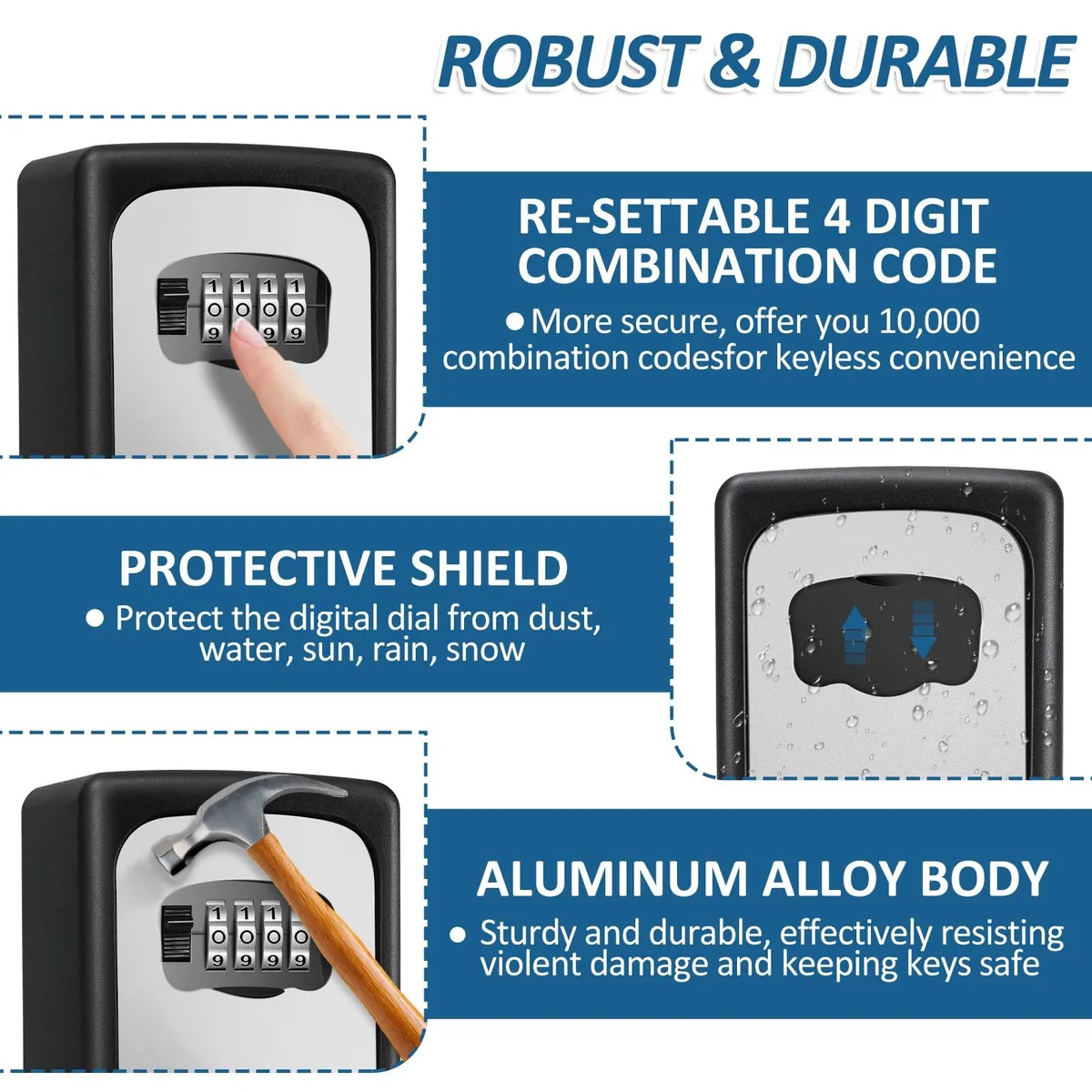 ROBUST & DURABLE

1 1 1 1
0 0 0 0
9 9 9 9

RE-SETTABLE 4 DIGIT COMBINATION CODE

● More secure, offer you 10,000 combination codesfor keyless convenience

PROTECTIVE SHIELD

● Protect the digital dial from dust, water, sun, rain, snow

1 1 1 1
0 0 0 0
9 9 9 9

ALUMINUM ALLOY BODY

● Sturdy and durable, effectively resisting violent damage and keeping keys safe