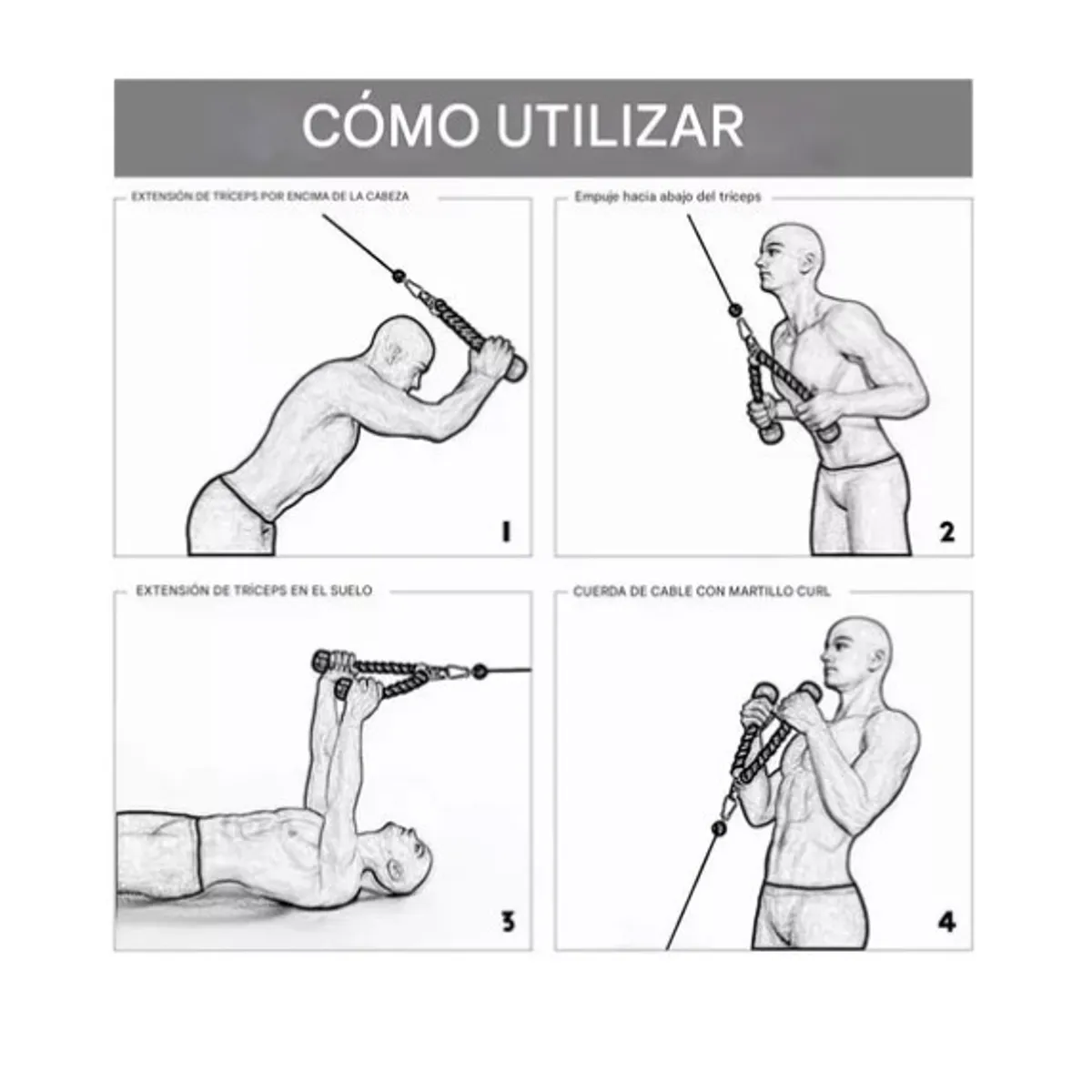 CÓMO UTILIZAR

EXTENSIÓN DE TRÍCEPS POR ENCIMA DE LA CABEZA

1

Empuje hacia abajo del tríceps

2

EXTENSIÓN DE TRÍCEPS EN EL SUELO

3

CUERDA DE CABLE CON MARTILLO CURL

4