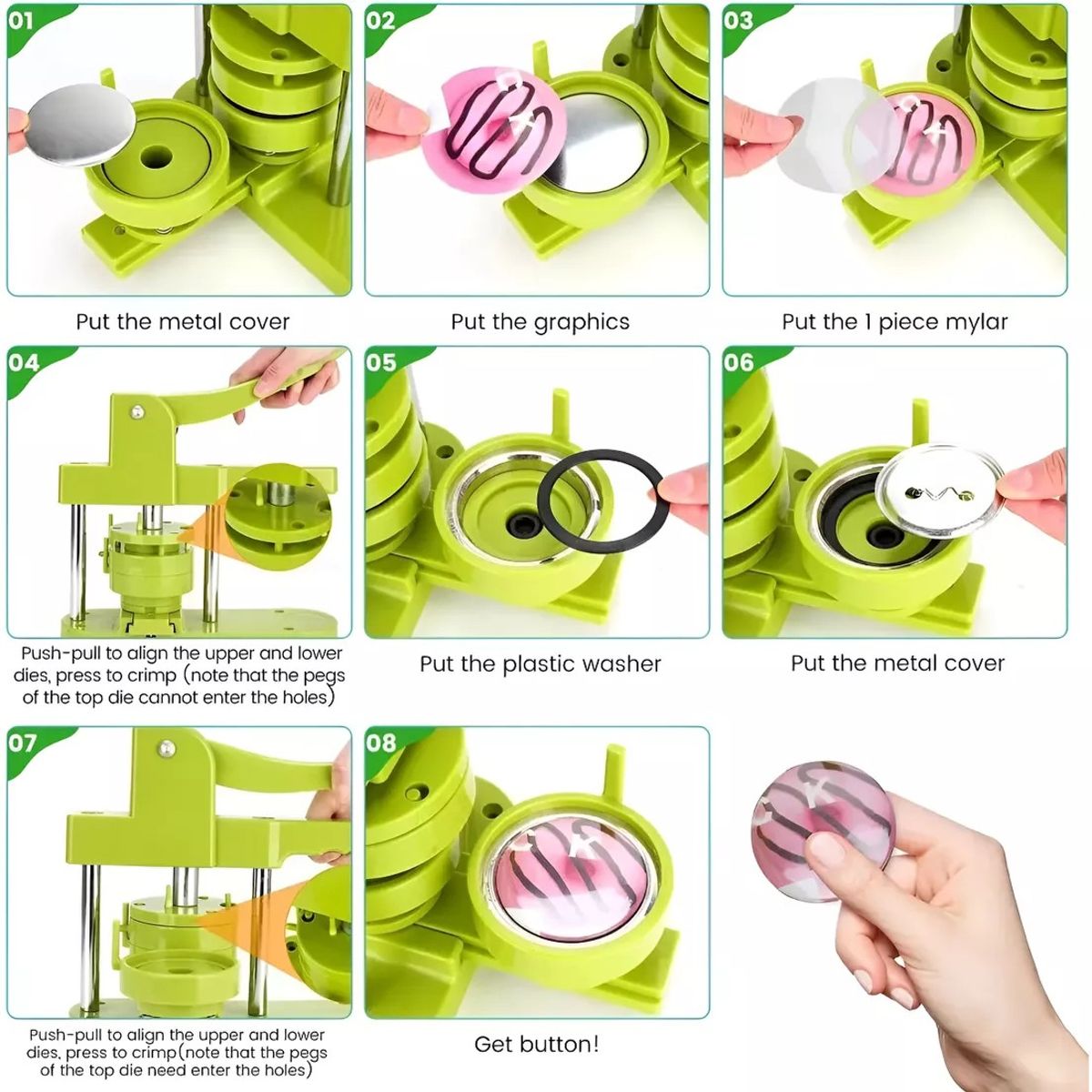 01

Put the metal cover

02

Put the graphics

03

Put the 1 piece mylar

04

Push-pull to align the upper and lower dies, press to crimp (note that the pegs of the top die cannot enter the holes)

05

Put the plastic washer

06

Put the metal cover

07

Push-pull to align the upper and lower dies, press to crimp(note that the pegs of the top die need enter the holes)

08

Get button!