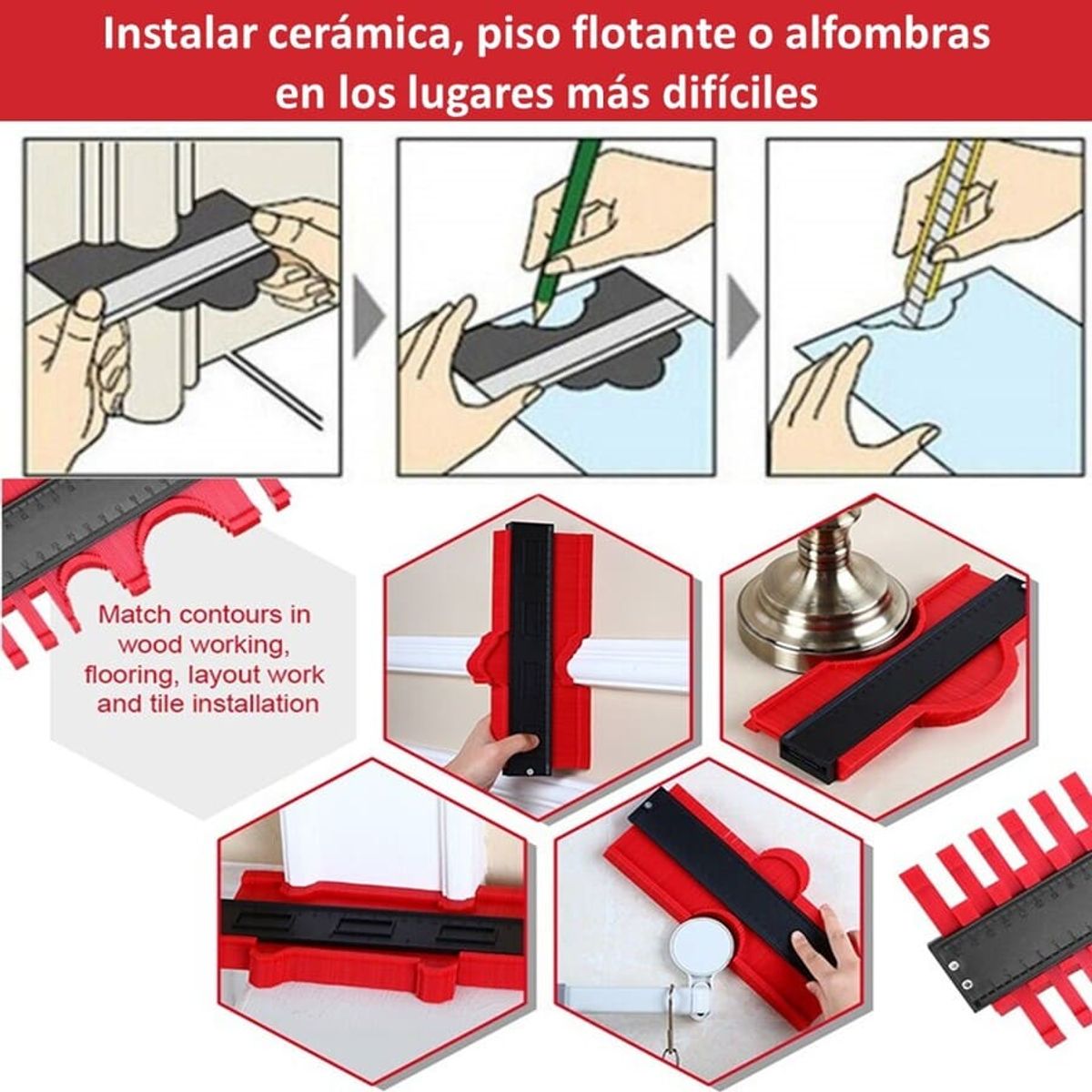 Instalar cerámica, piso flotante o alfombras en los lugares más difíciles

Match contours in wood working, flooring, layout work and tile installation