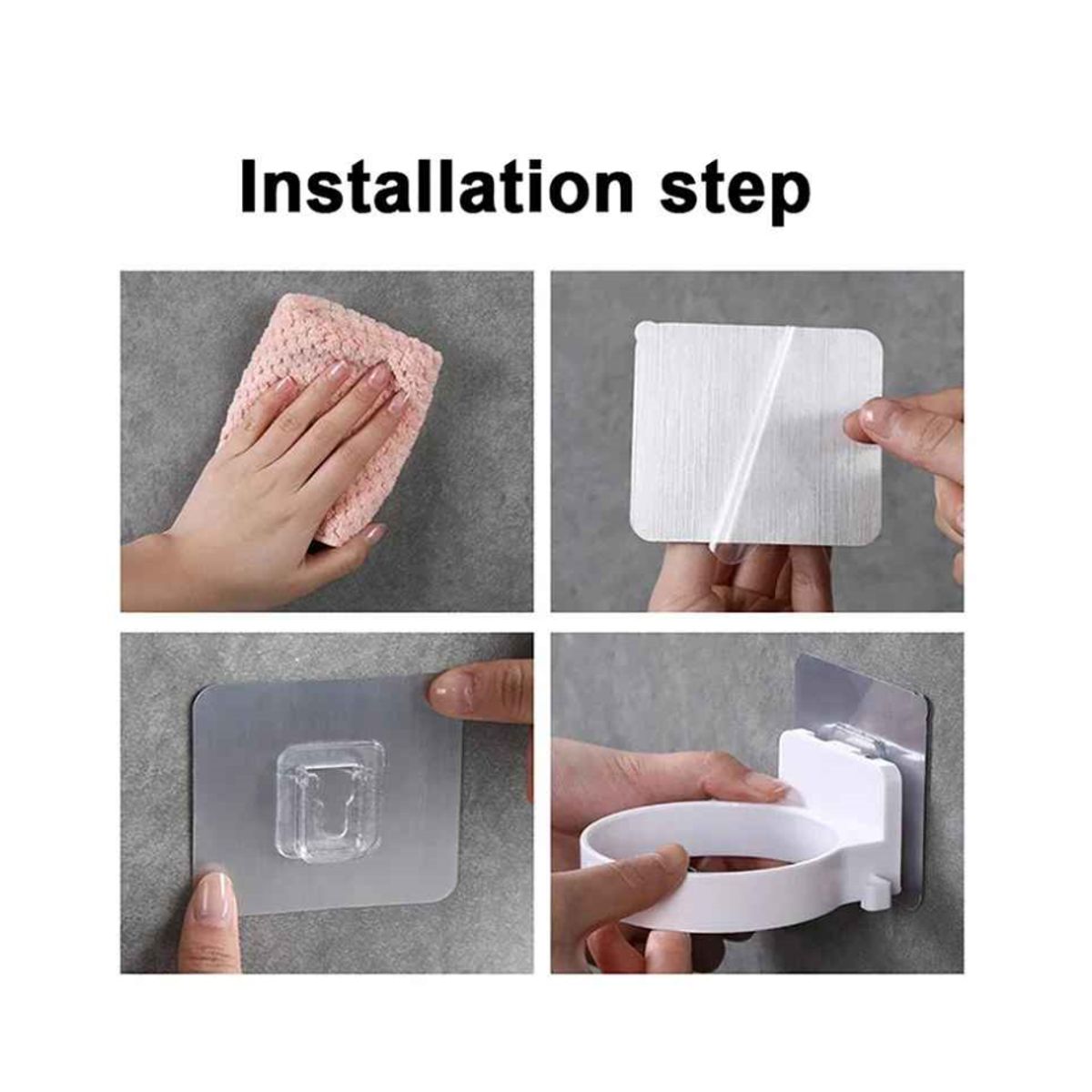 Installation step