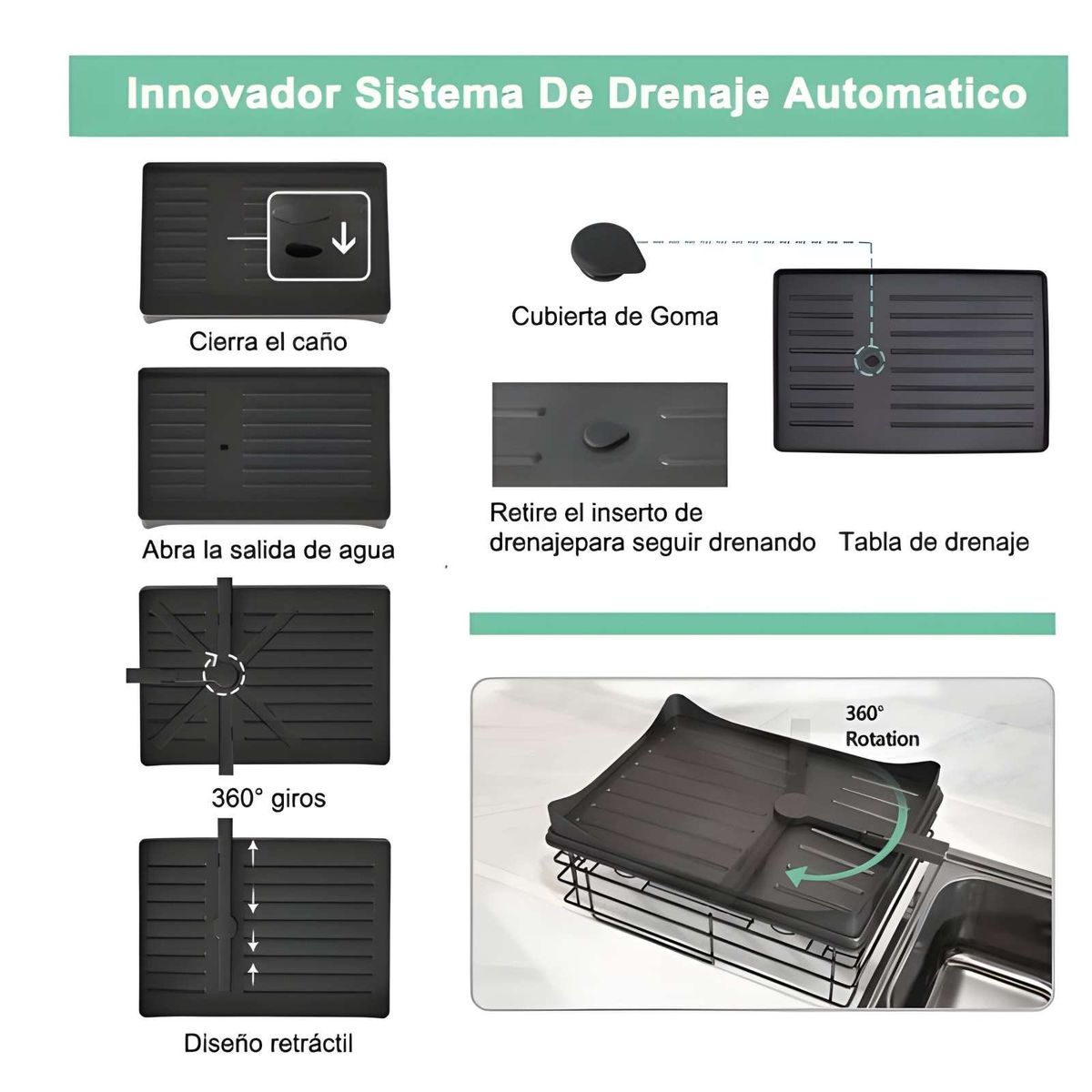 Innovador Sistema De Drenaje Automatico

Cierra el caño

Abra la salida de agua

360° giros

Diseño retráctil

Cubierta de Goma

Retire el inserto de drenajepara seguir drenando

Tabla de drenaje

360° Rotation