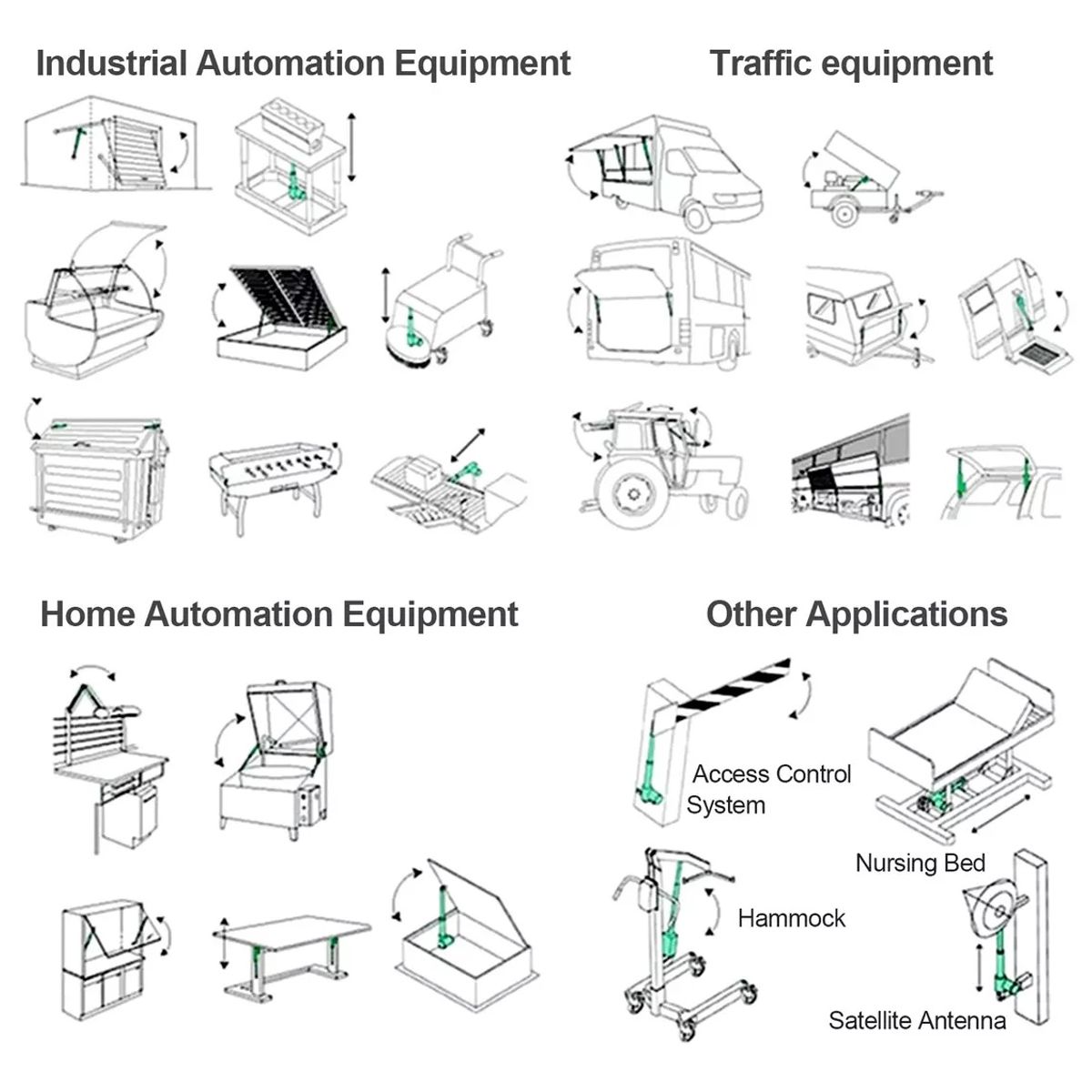 Industrial Automation Equipment

Traffic equipment

Home Automation Equipment

Other Applications

Access Control System

Nursing Bed

Hammock

Satellite Antenna