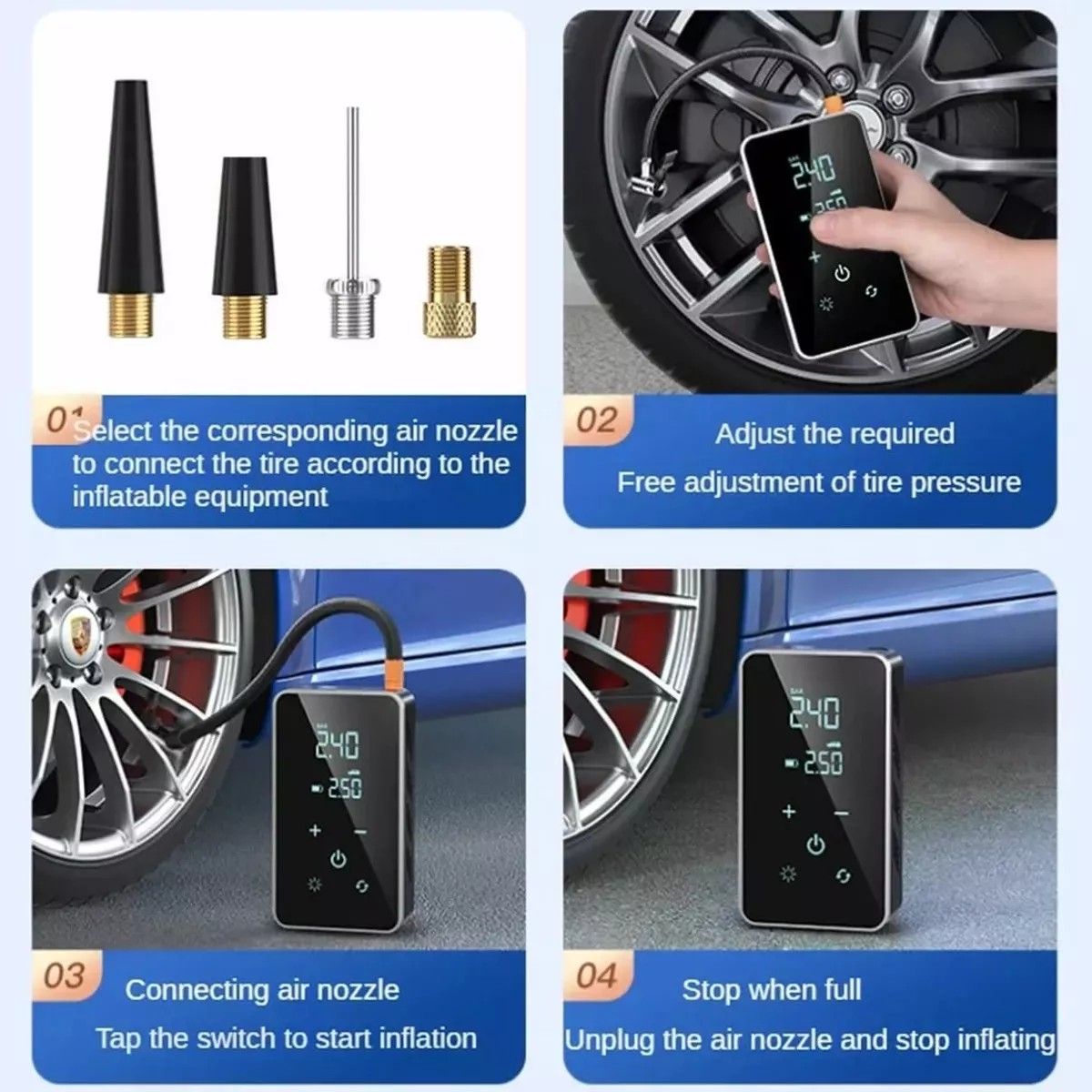 01 Select the corresponding air nozzle to connect the tire according to the inflatable equipment

240
250

02 Adjust the required
Free adjustment of tire pressure

240
250

03 Connecting air nozzle
Tap the switch to start inflation

240
250

04 Stop when full
Unplug the air nozzle and stop inflating