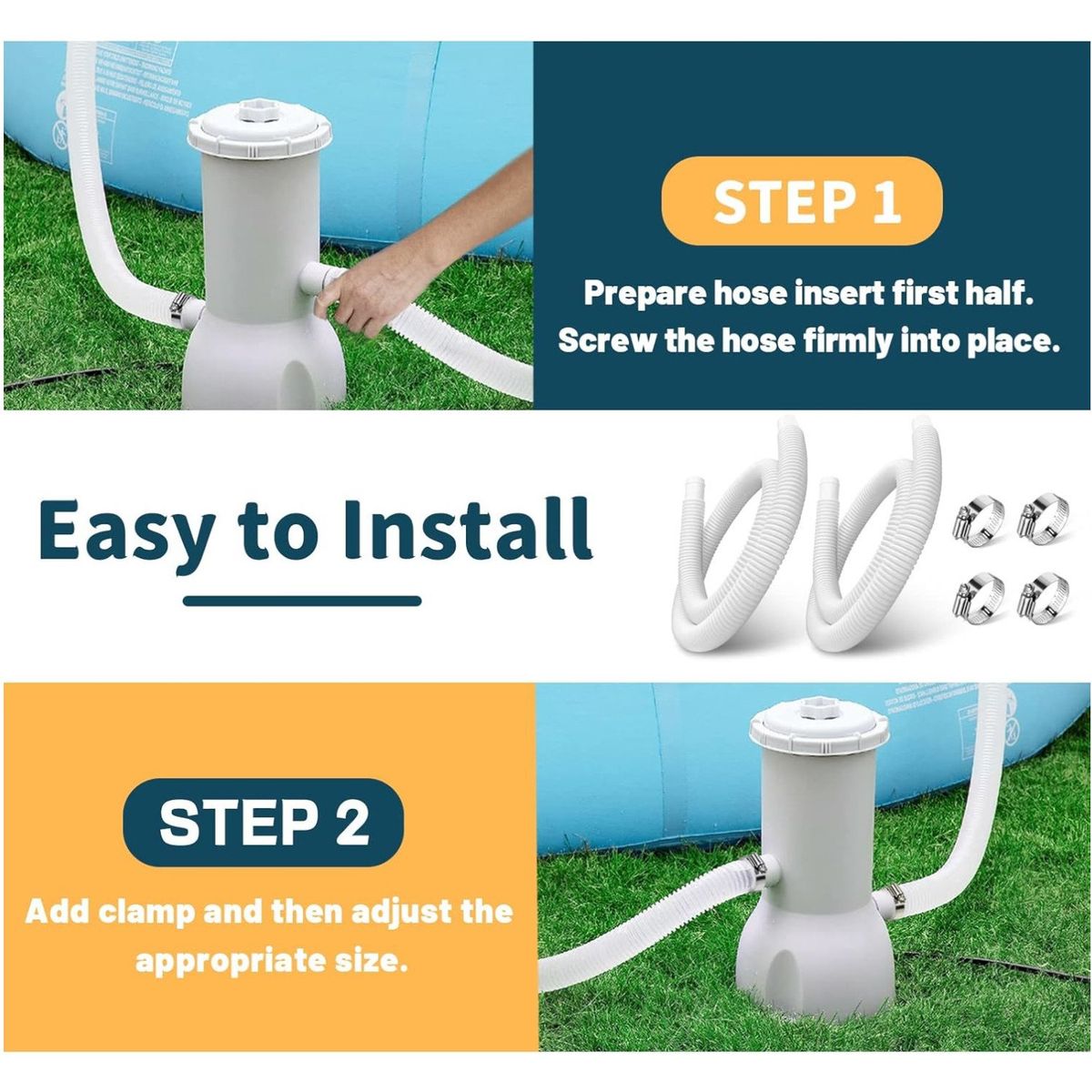 STEP 1

Prepare hose insert first half.
Screw the hose firmly into place.

Easy to Install

STEP 2

Add clamp and then adjust the appropriate size.