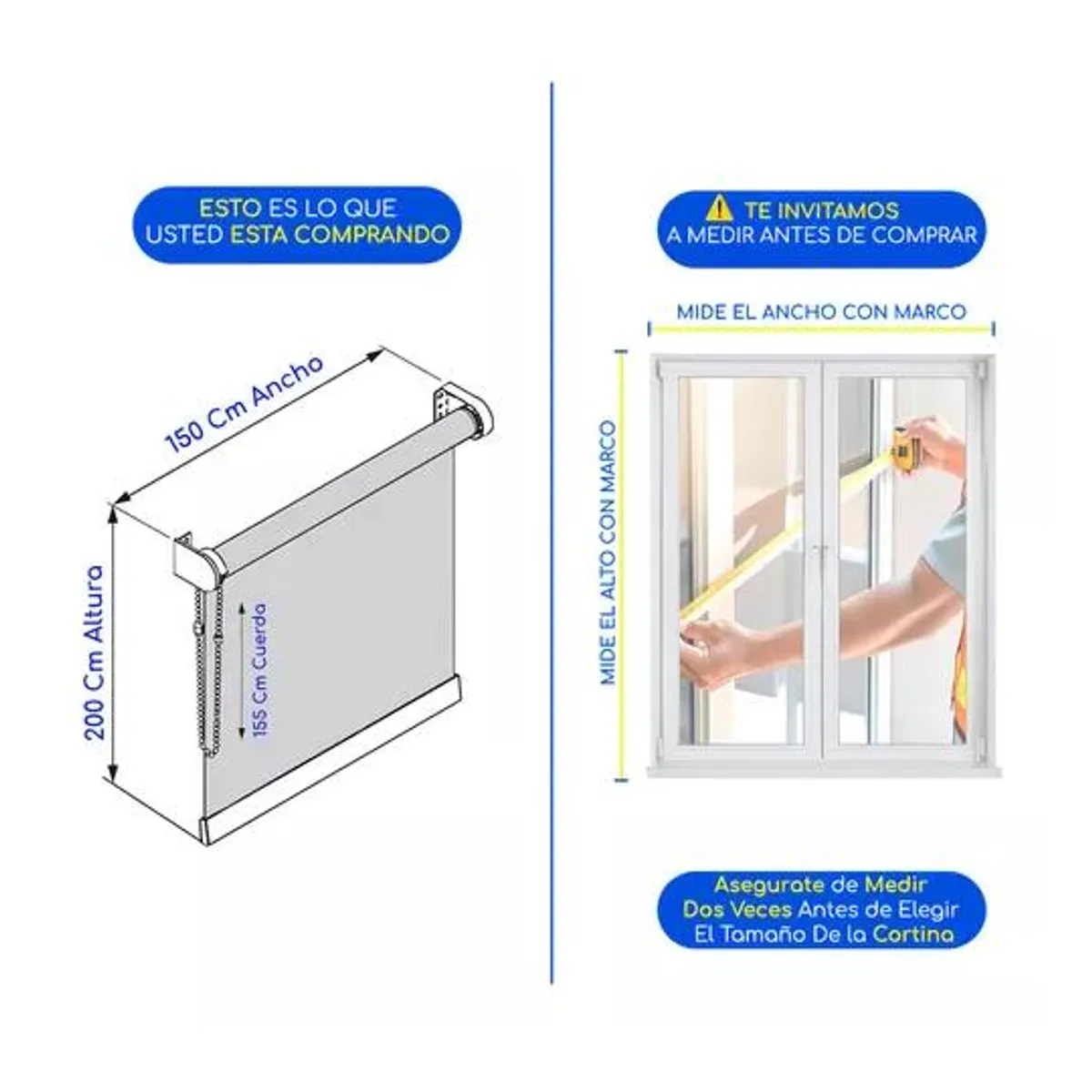 ESTO ES LO QUE USTED ESTA COMPRANDO

150 Cm Ancho

200 Cm Altura

155 Cm Cuerda

TE INVITAMOS A MEDIR ANTES DE COMPRAR

MIDE EL ANCHO CON MARCO

MIDE EL ALTO CON MARCO

Asegurate de Medir Dos Veces Antes de Elegir El Tamaño De la Cortina