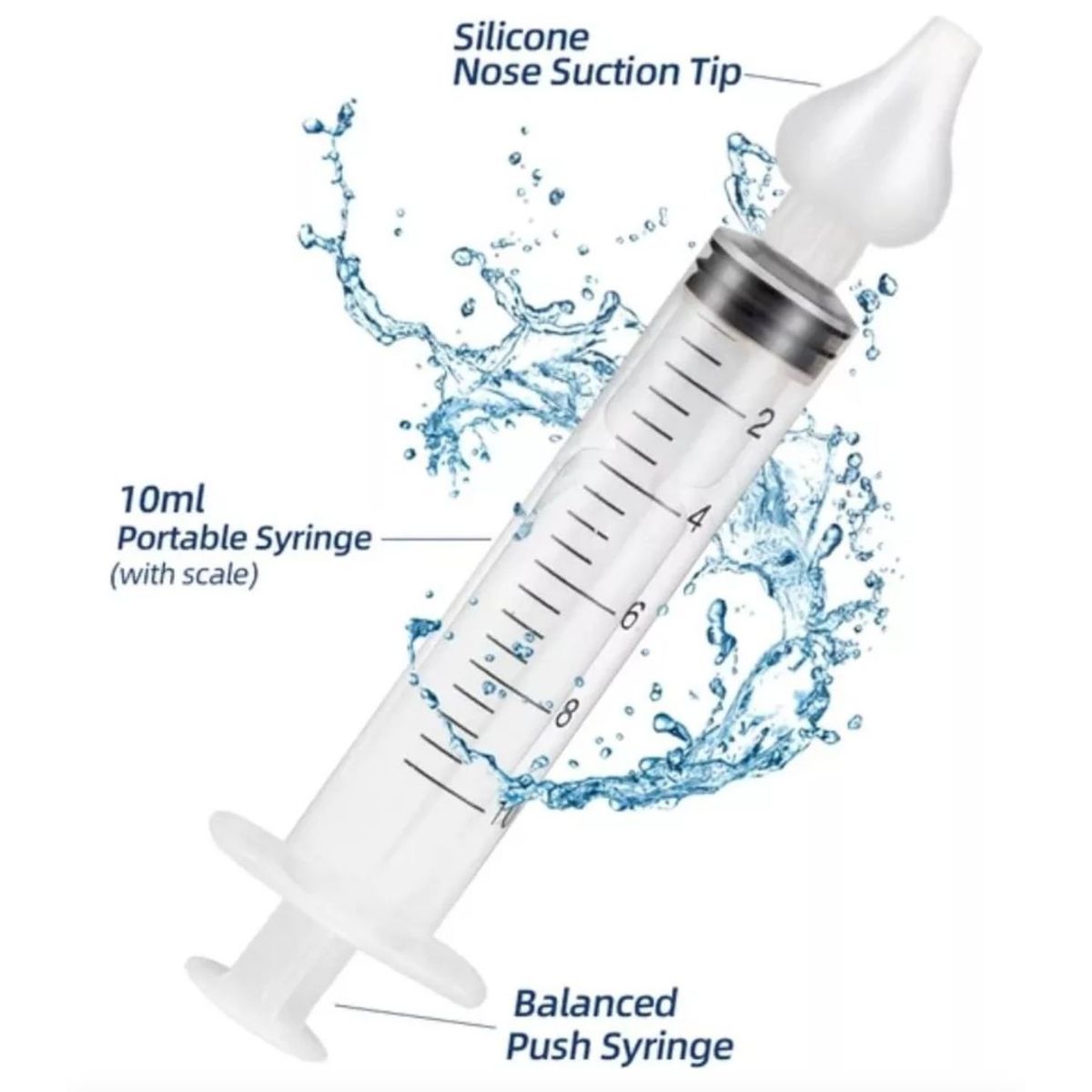 Silicone Nose Suction Tip

10ml Portable Syringe (with scale)

2
4
6
8
10

Balanced Push Syringe