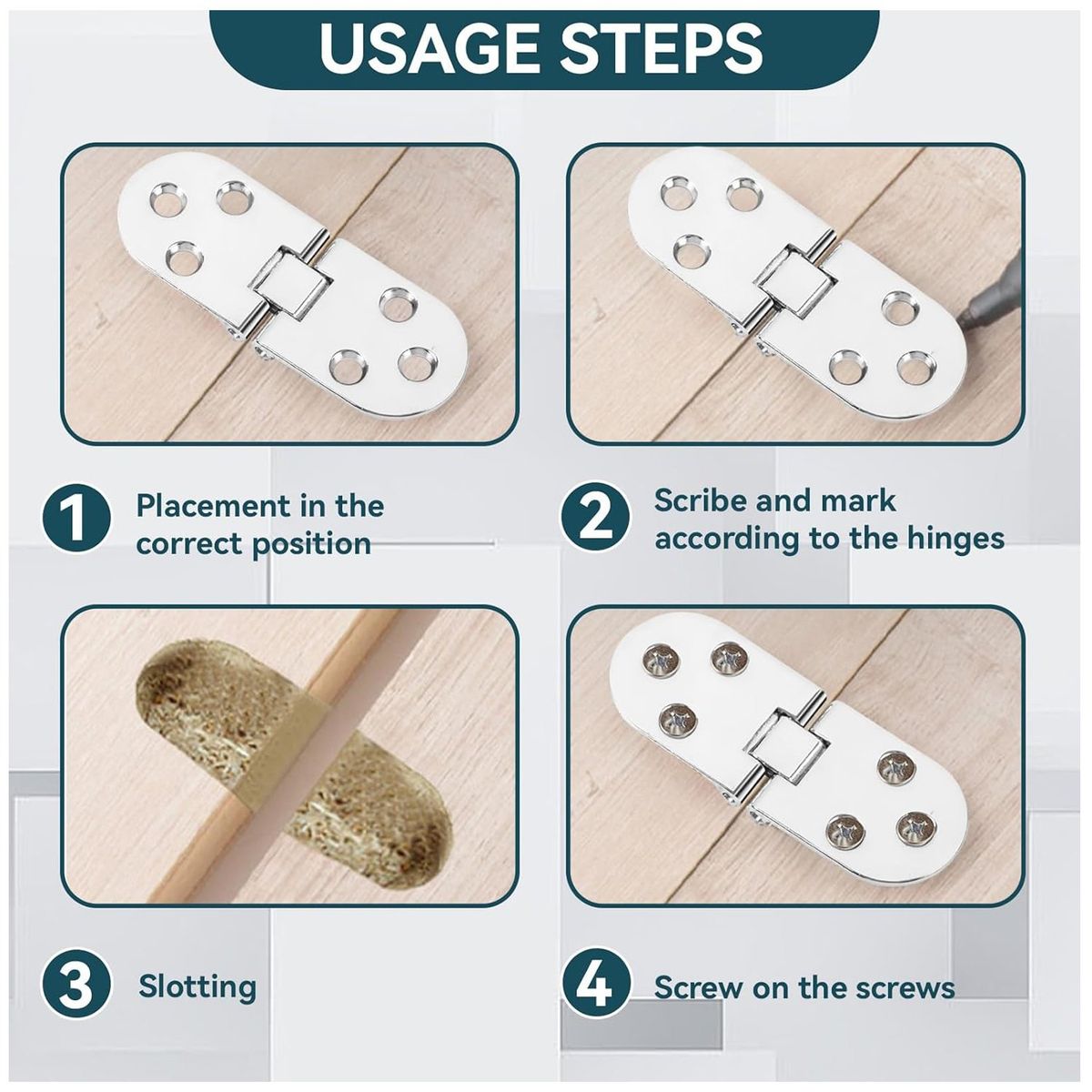 USAGE STEPS

1 Placement in the correct position

2 Scribe and mark according to the hinges

3 Slotting

4 Screw on the screws