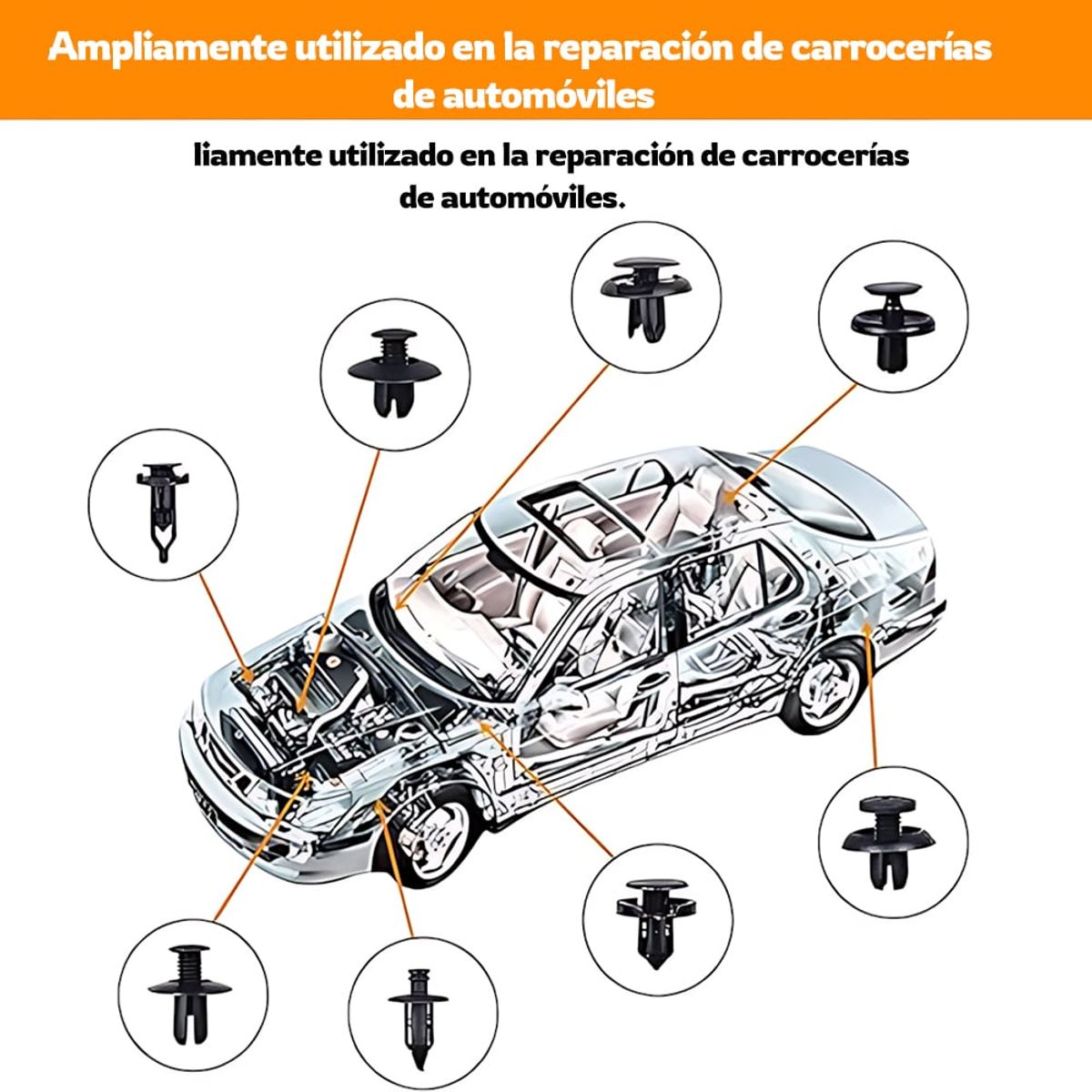 Ampliamente utilizado en la reparación de carrocerías de automóviles

liamente utilizado en la reparación de carrocerías de automóviles.