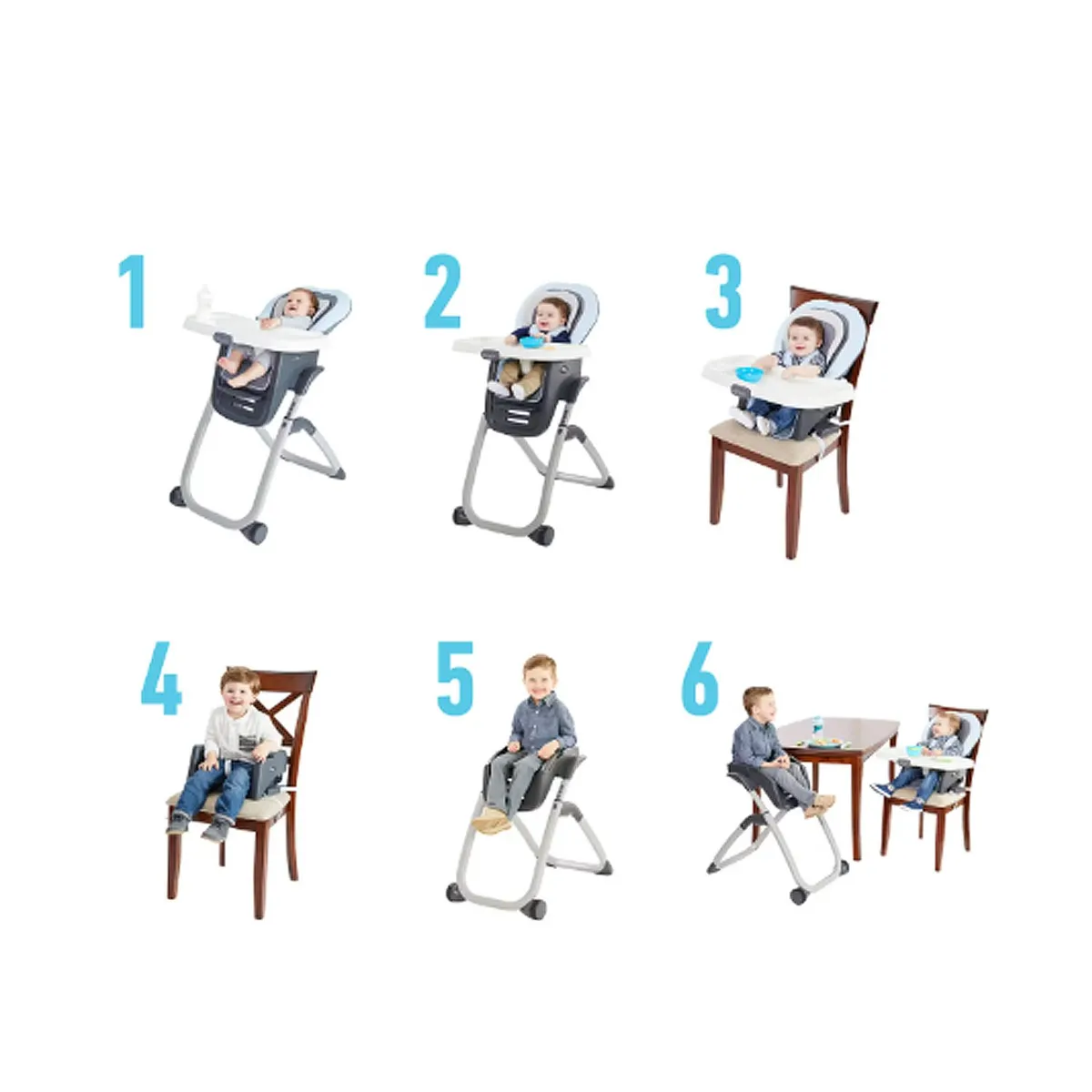 1

2

3

4

5

6