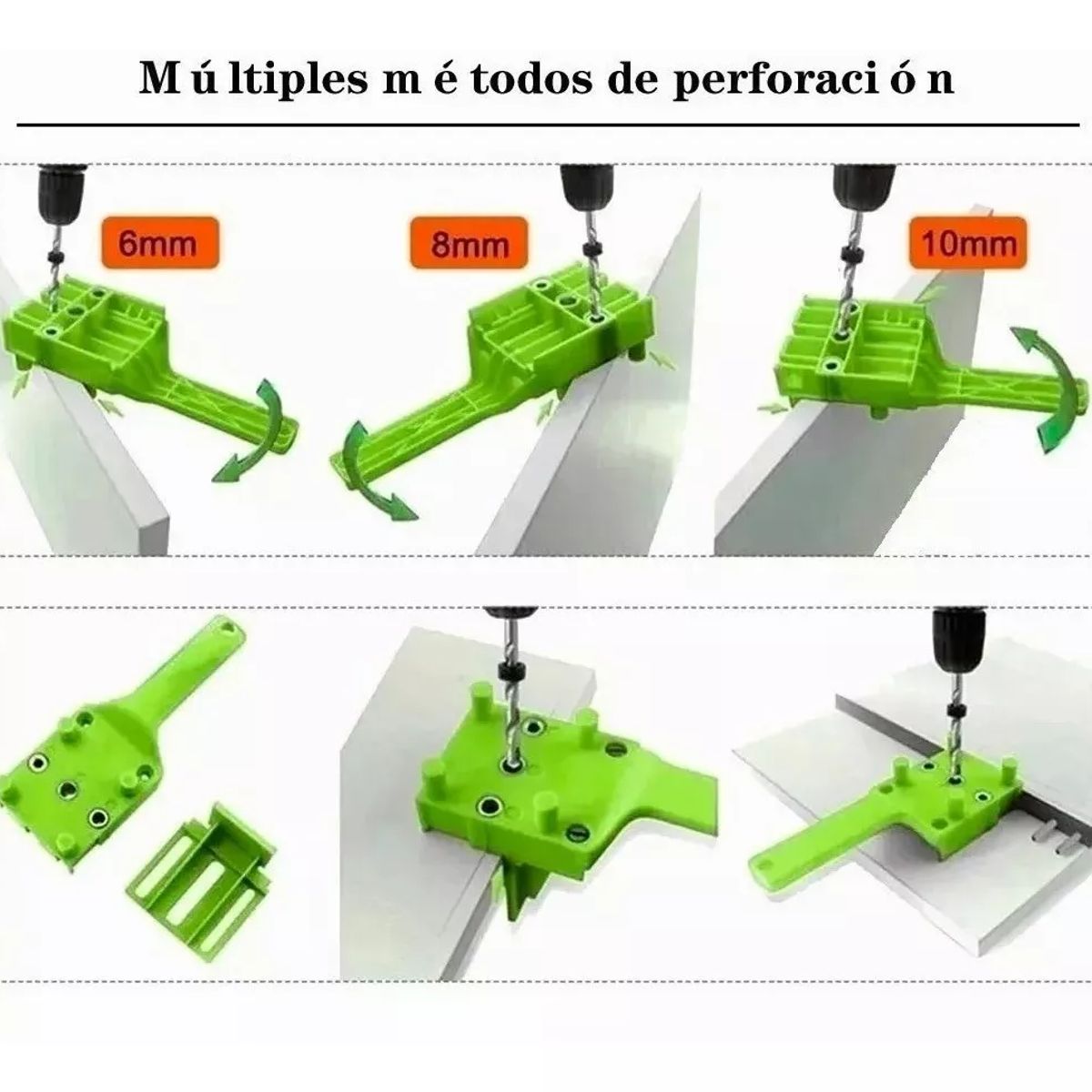 M ú ltiples m é todos de perforaci ó n

6mm

8mm

10mm