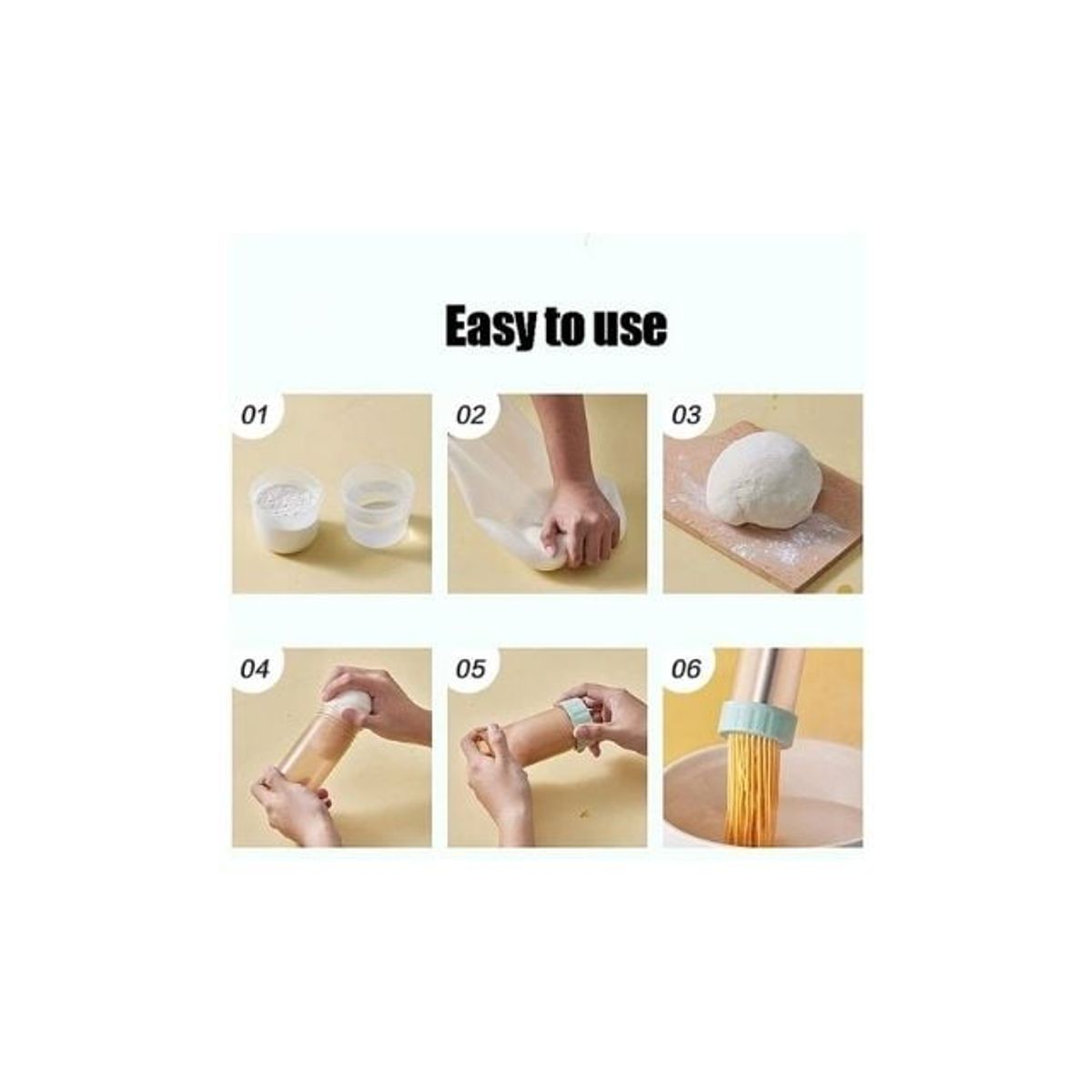 Easy to use

01

02

03

04

05

06