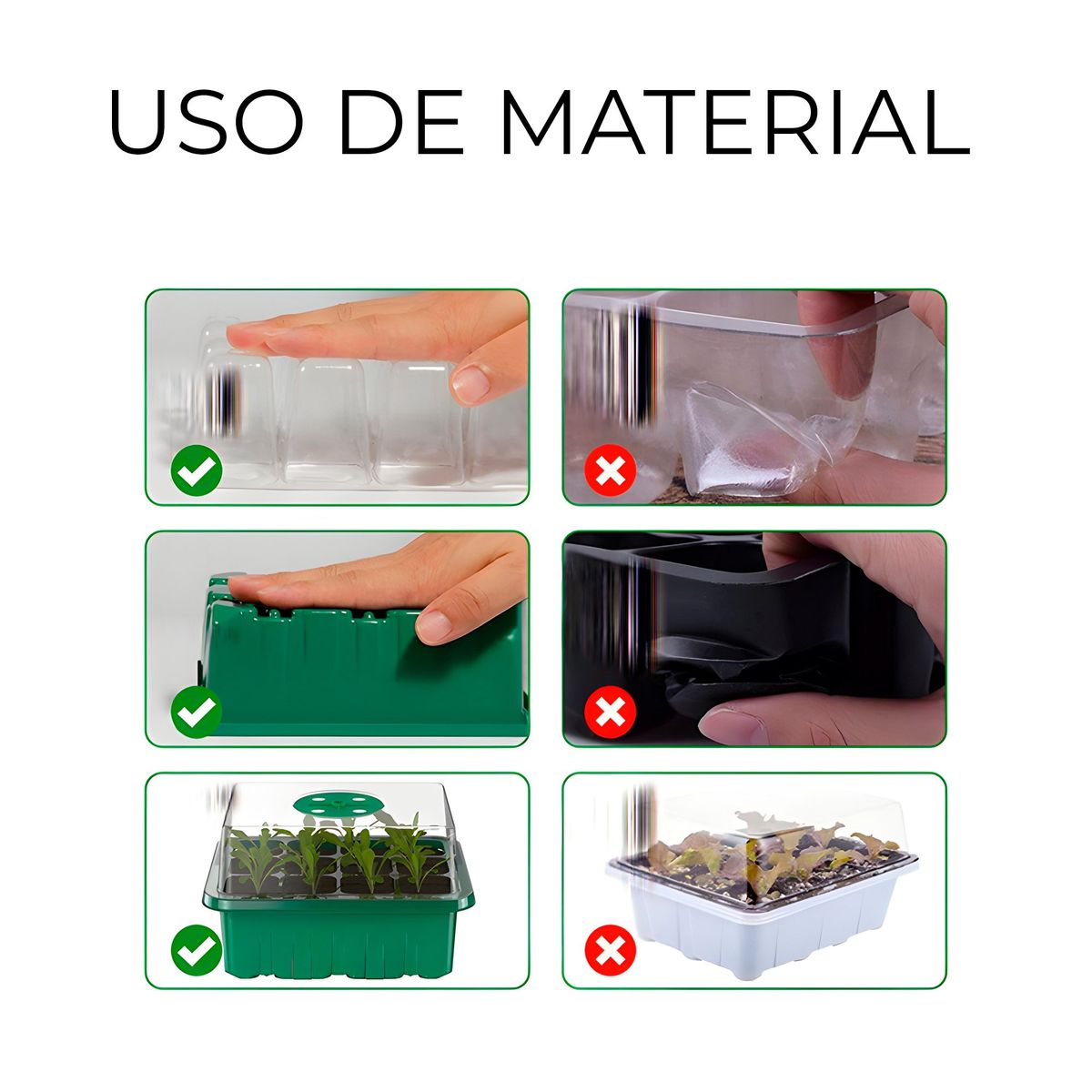 USO DE MATERIAL