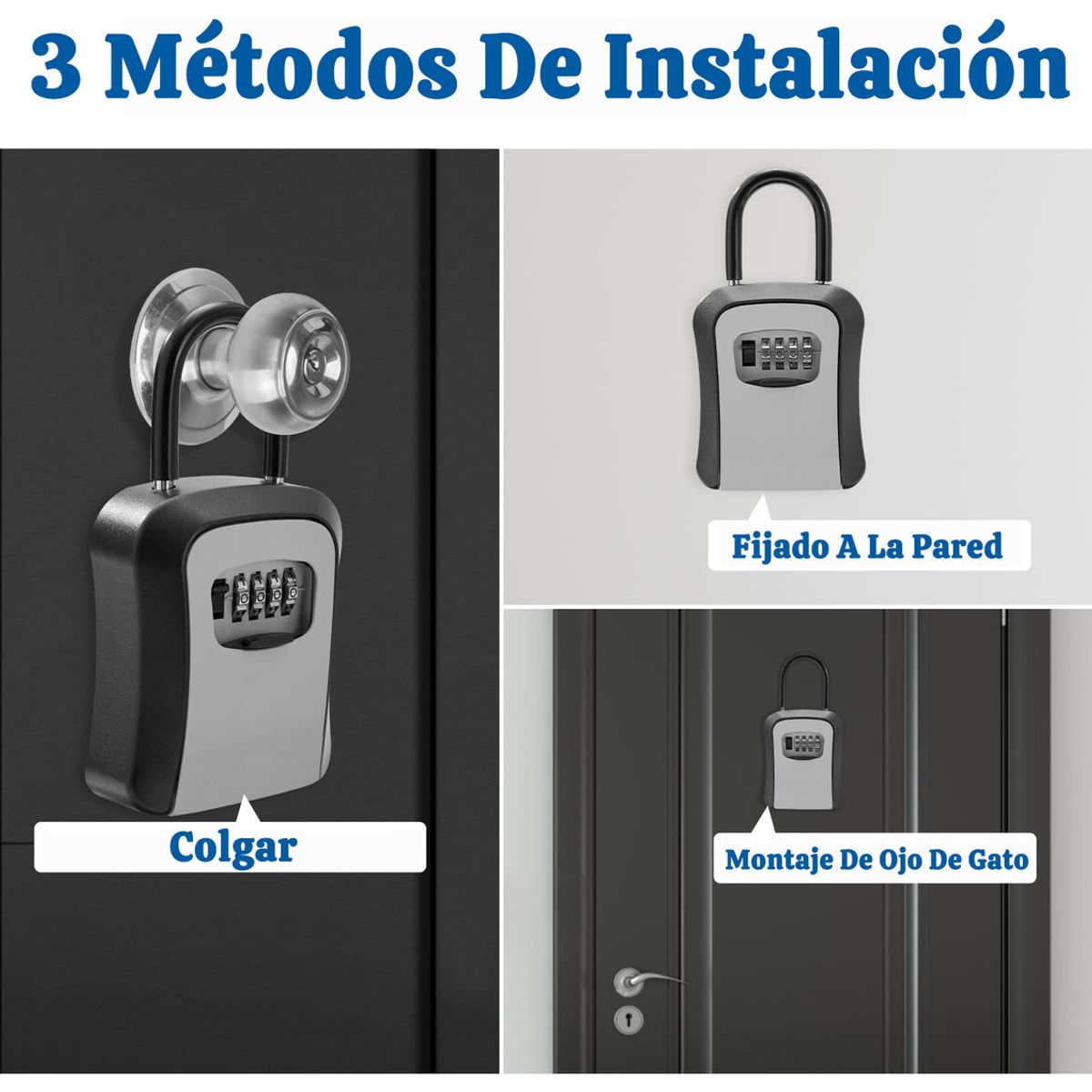 3 Métodos De Instalación

Colgar

Fijado A La Pared

Montaje De Ojo De Gato