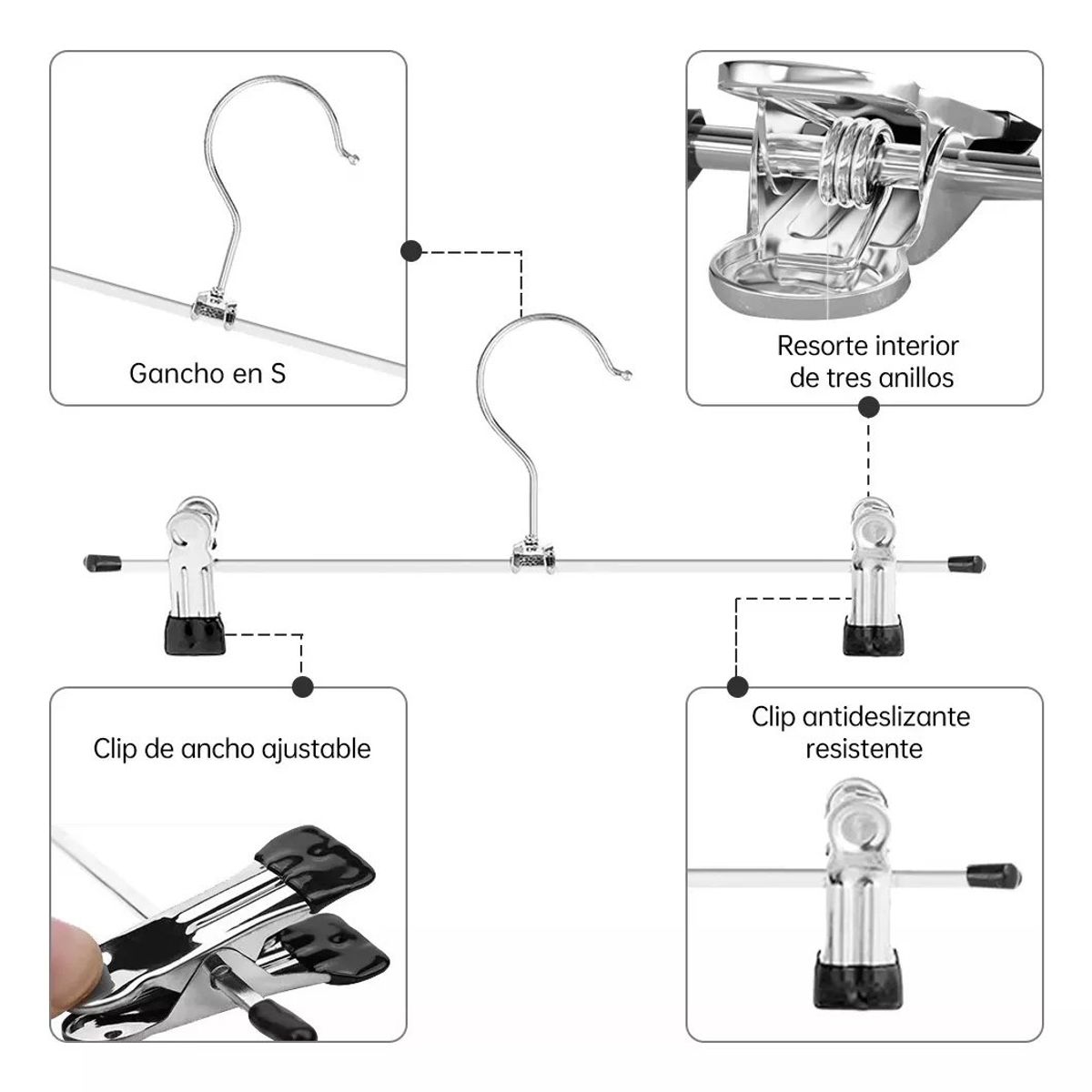 Gancho en S

Resorte interior de tres anillos

Clip de ancho ajustable

Clip antideslizante resistente