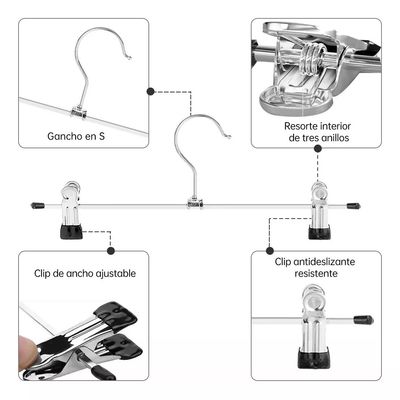 Gancho en S

Resorte interior de tres anillos

Clip de ancho ajustable

Clip antideslizante resistente