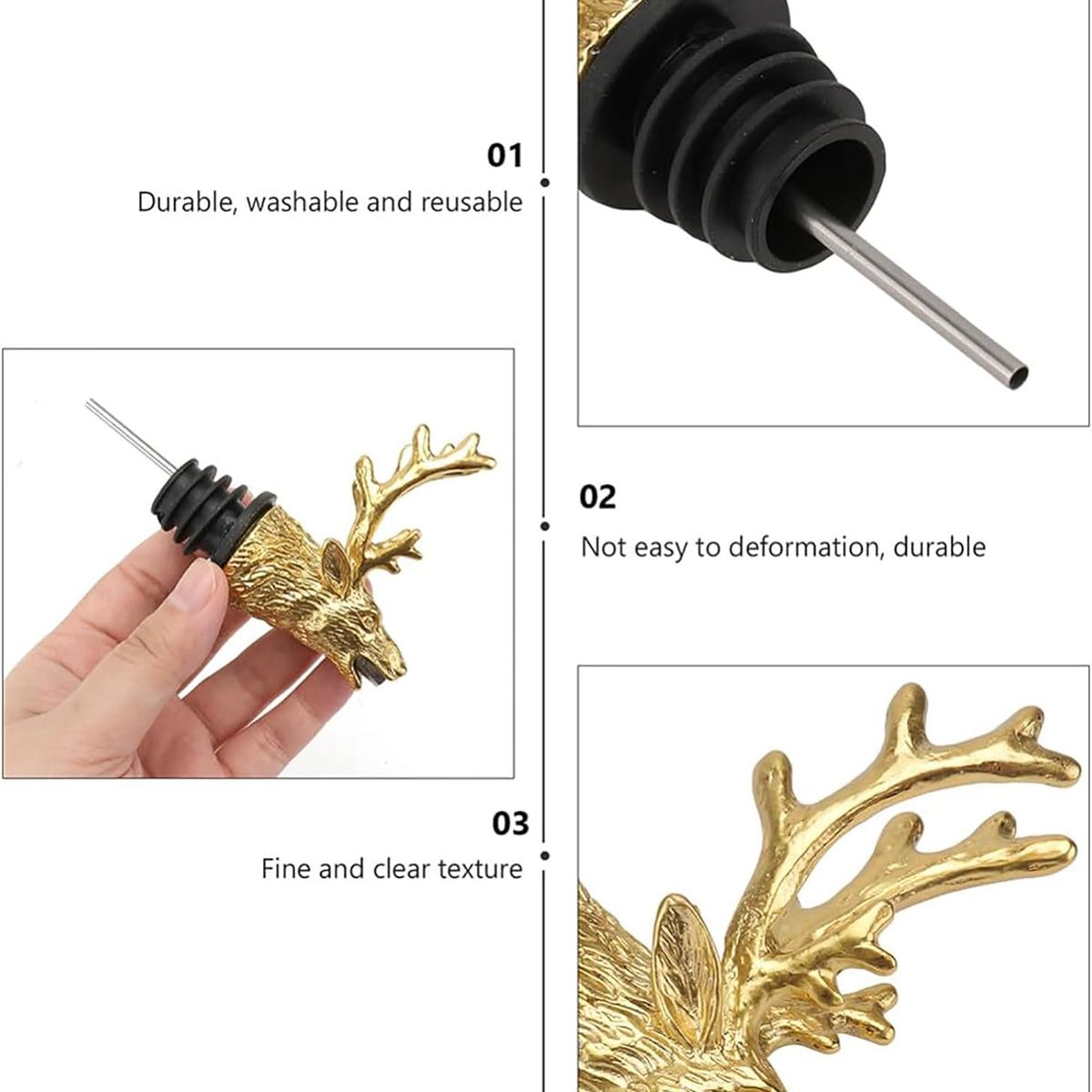 01
Durable, washable and reusable

02
Not easy to deformation, durable

03
Fine and clear texture