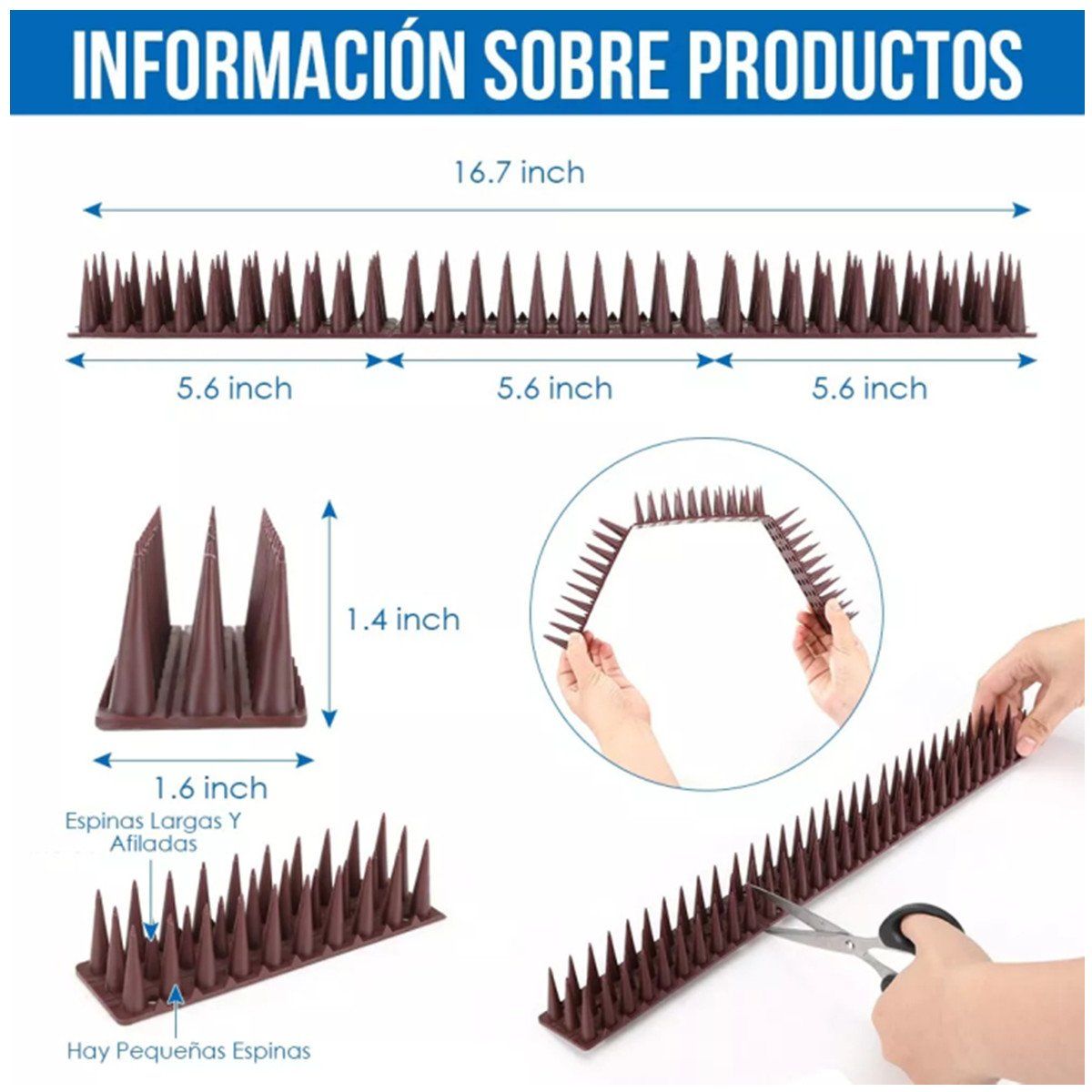 INFORMACIÓN SOBRE PRODUCTOS

16.7 inch

5.6 inch
5.6 inch
5.6 inch

1.4 inch

1.6 inch

Espinas Largas Y Afiladas

Hay Pequeñas Espinas