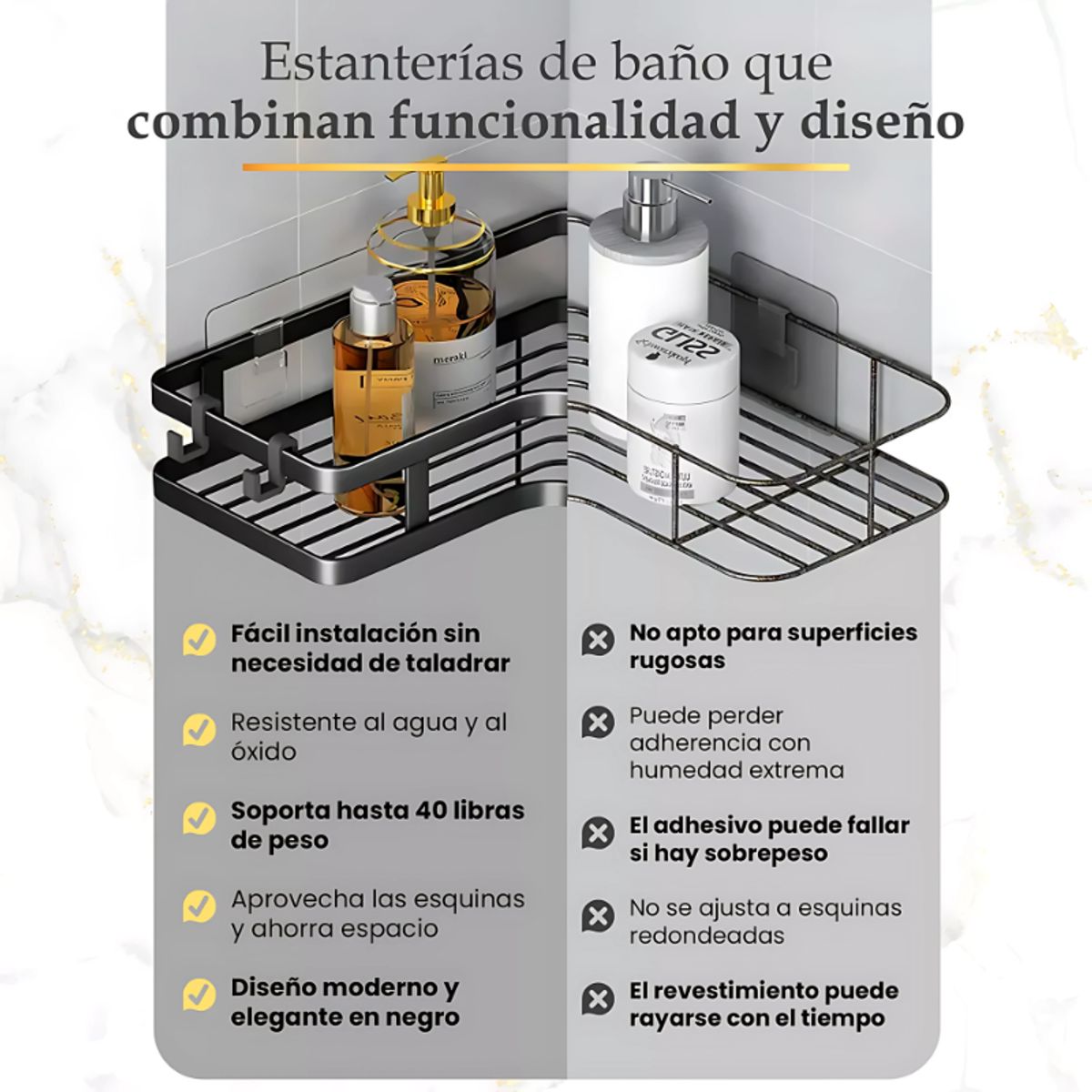 Estanterías de baño que
combinan funcionalidad y diseño

meraki

Fácil instalación sin necesidad de taladrar

Resistente al agua y al óxido

Soporta hasta 40 libras de peso

Aprovecha las esquinas y ahorra espacio

Diseño moderno y elegante en negro

No apto para superficies rugosas

Puede perder adherencia con humedad extrema

El adhesivo puede fallar si hay sobrepeso

No se ajusta a esquinas redondeadas

El revestimiento puede rayarse con el tiempo