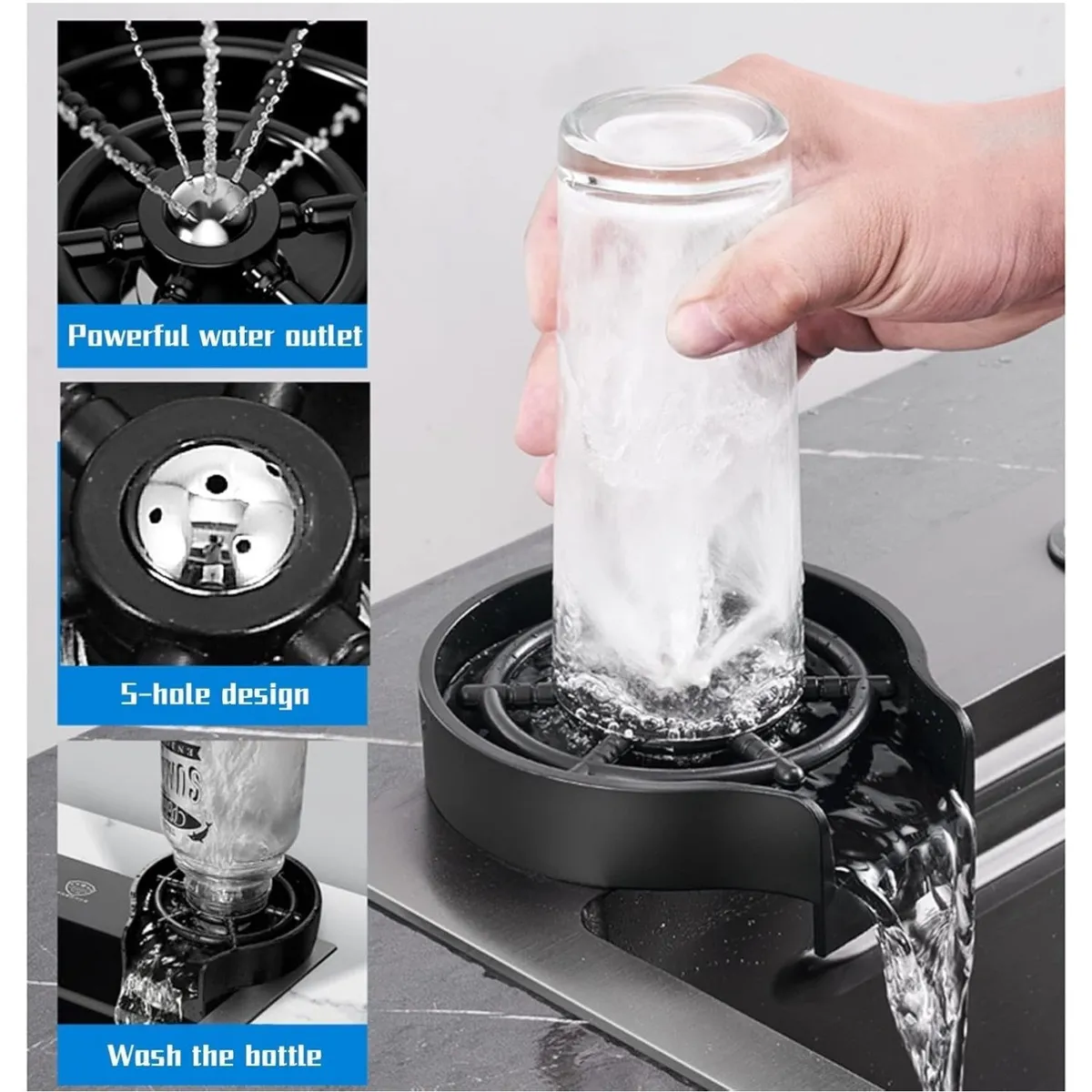 Powerful water outlet

5-hole design

Wash the bottle