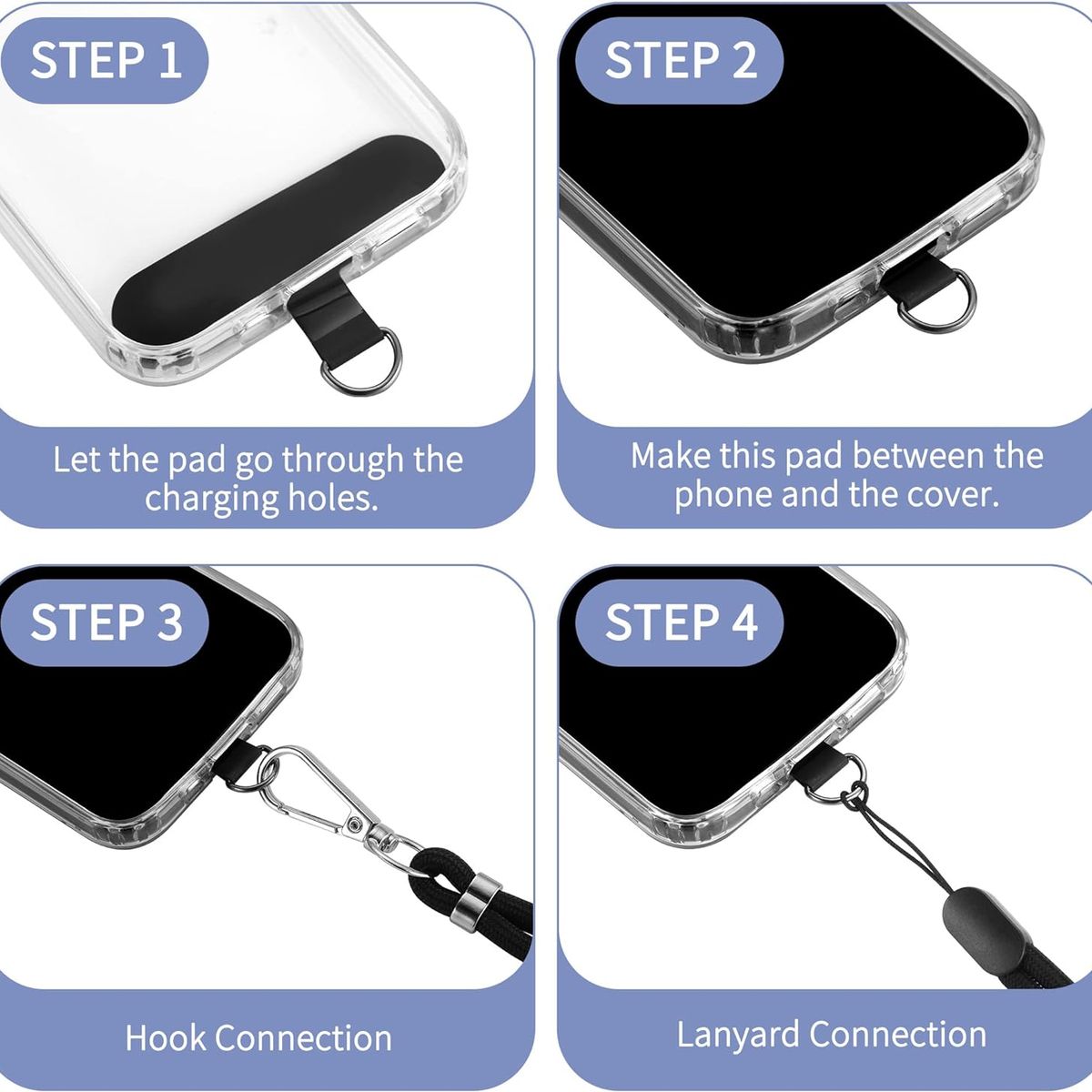 STEP 1

Let the pad go through the charging holes.

STEP 2

Make this pad between the phone and the cover.

STEP 3

Hook Connection

STEP 4

Lanyard Connection