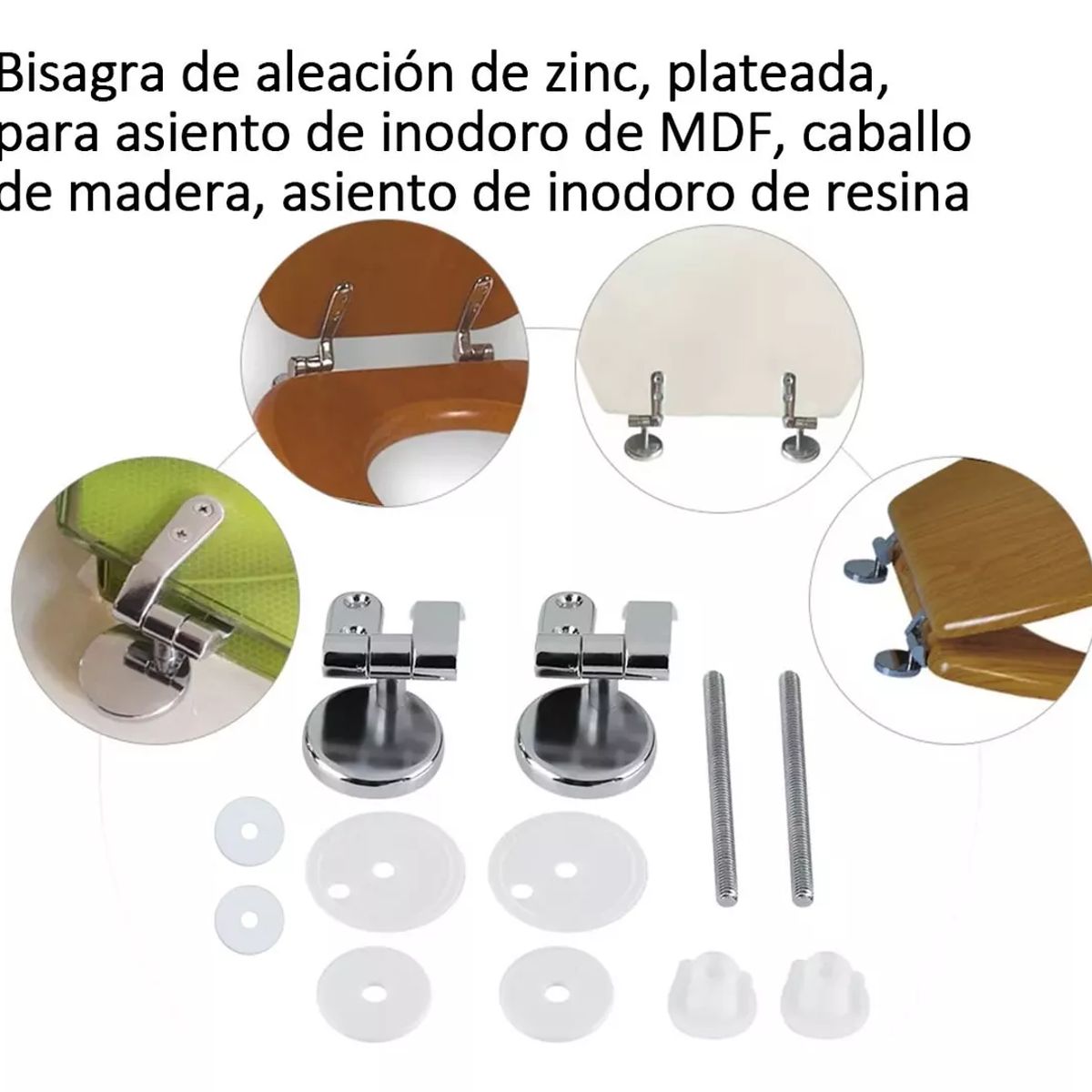 Bisagra de aleación de zinc, plateada, para asiento de inodoro de MDF, caballo de madera, asiento de inodoro de resina