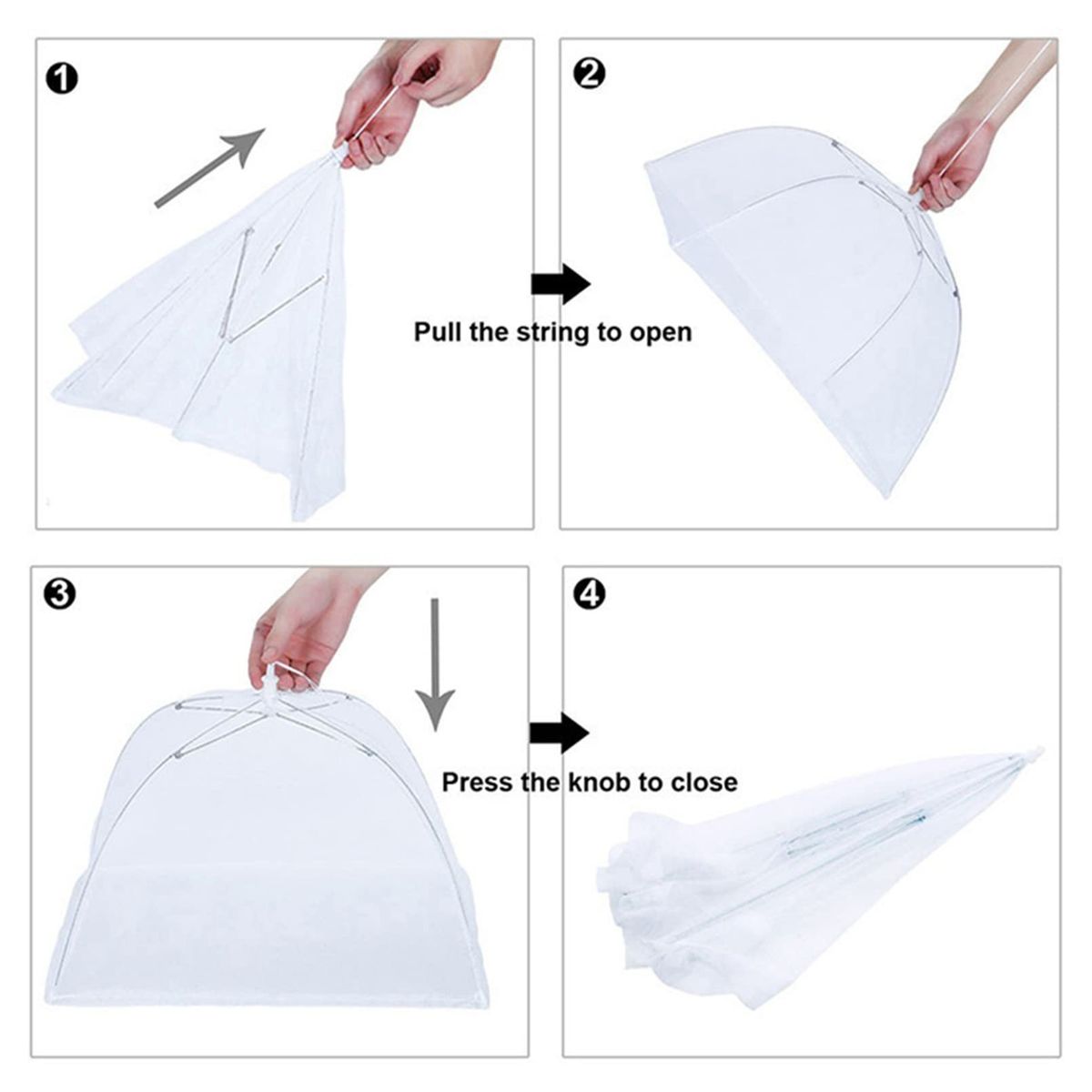 ❶

❷

Pull the string to open

❸

❹

Press the knob to close